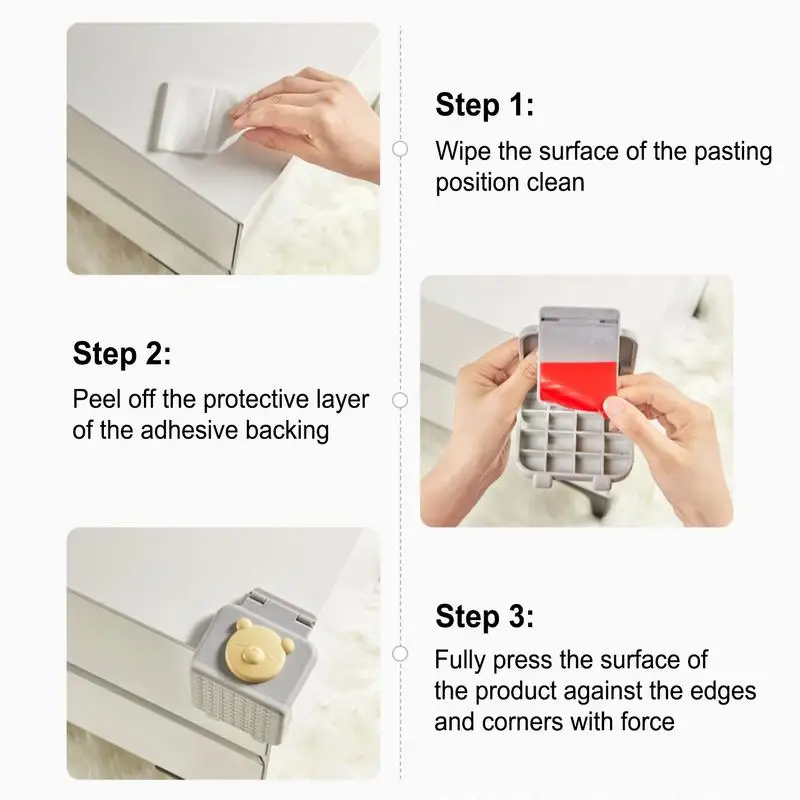 Step 1:
Wipe the surface of the pasting position clean

Step 2:
Peel off the protective layer of the adhesive backing

Step 3:
Fully press the surface of the product against the edges and corners with force