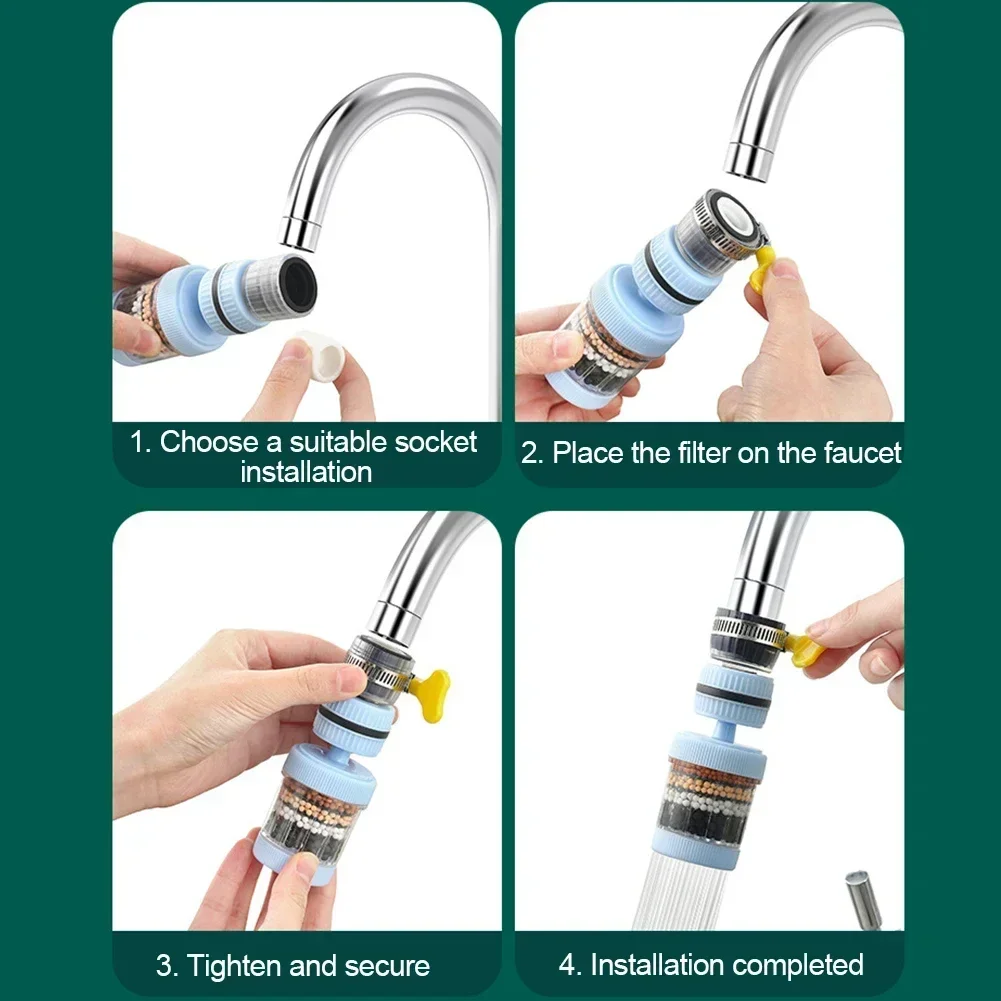 1. Choose a suitable socket installation

2. Place the filter on the faucet

3. Tighten and secure

4. Installation completed