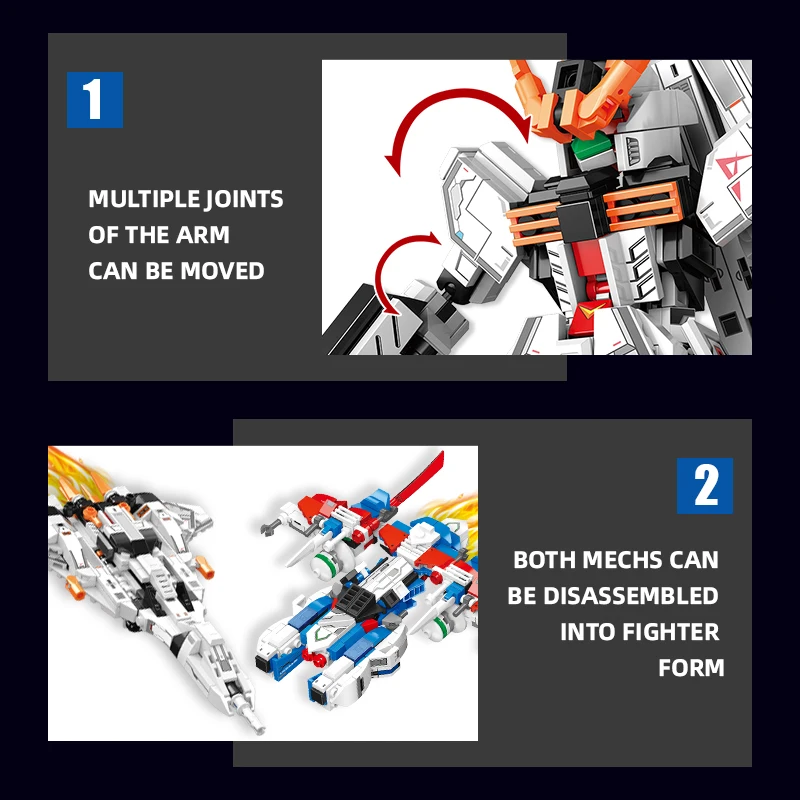 1

MULTIPLE JOINTS OF THE ARM CAN BE MOVED

2

BOTH MECHS CAN BE DISASSEMBLED INTO FIGHTER FORM