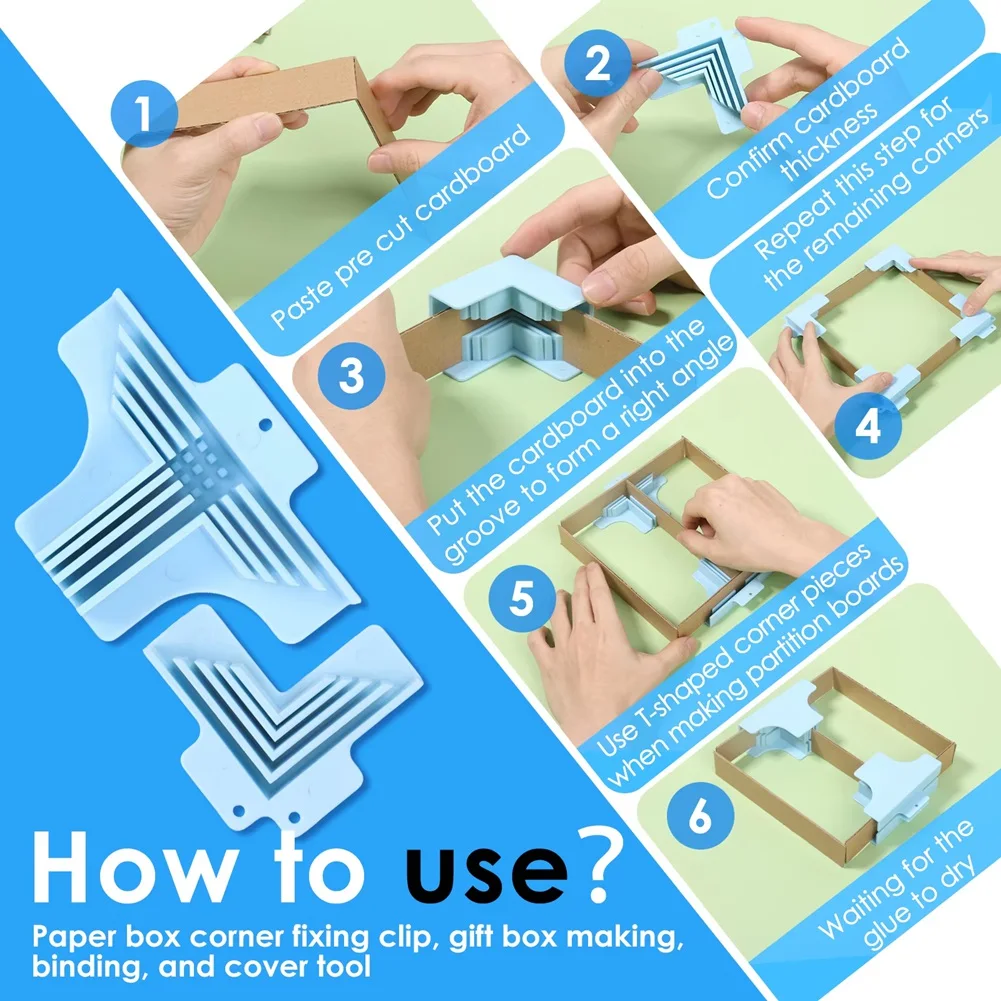 1
Paste pre cut cardboard

2
Confirm cardboard thickness

3
Put the cardboard into the groove to form a right angle

Repeat this step for the remaining corners
4

5
Use T-shaped corner pieces when making partition boards

6
Waiting for the glue to dry

How to use?
Paper box corner fixing clip, gift box making, binding, and cover tool