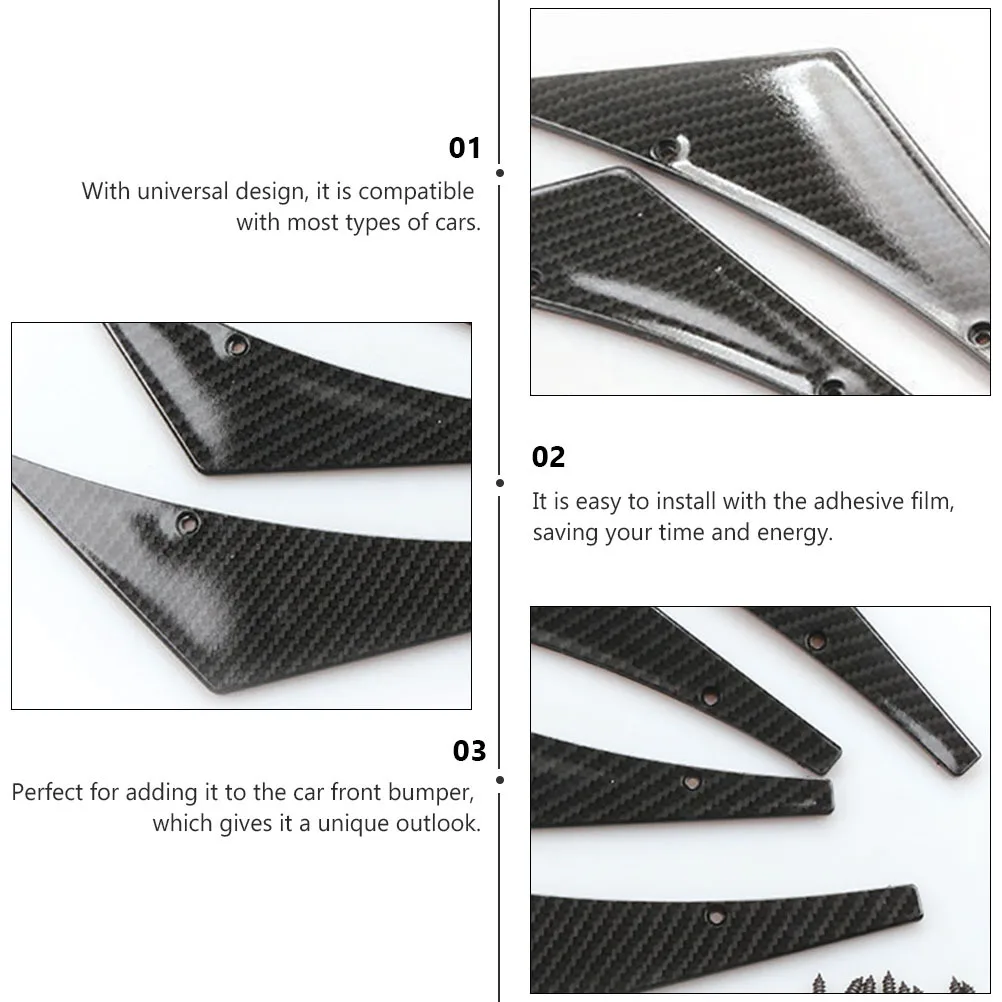 01
With universal design, it is compatible with most types of cars.

02
It is easy to install with the adhesive film, saving your time and energy.

03
Perfect for adding it to the car front bumper, which gives it a unique outlook.