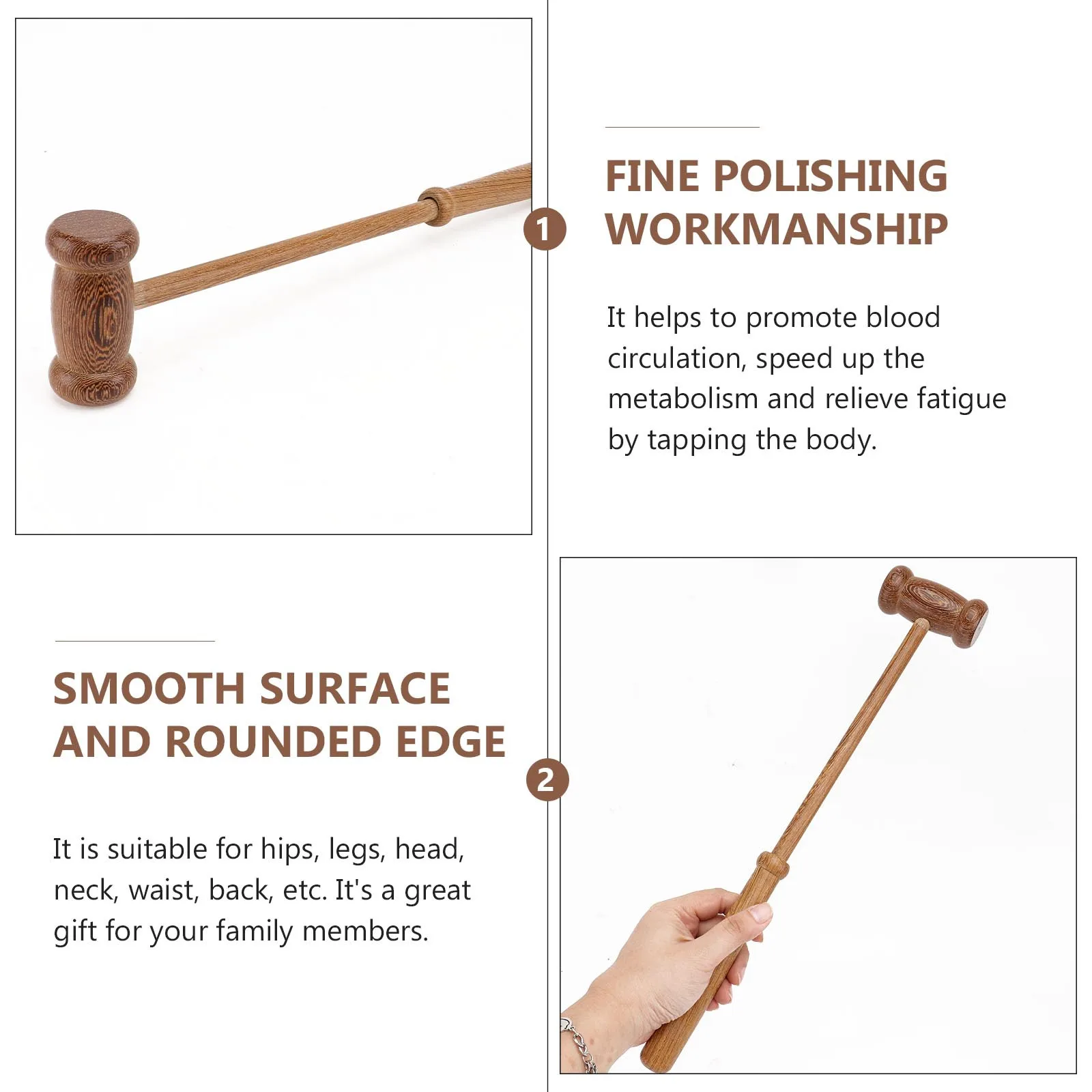 1

FINE POLISHING WORKMANSHIP

It helps to promote blood circulation, speed up the metabolism and relieve fatigue by tapping the body.

SMOOTH SURFACE AND ROUNDED EDGE

2

It is suitable for hips, legs, head, neck, waist, back, etc. It's a great gift for your family members.