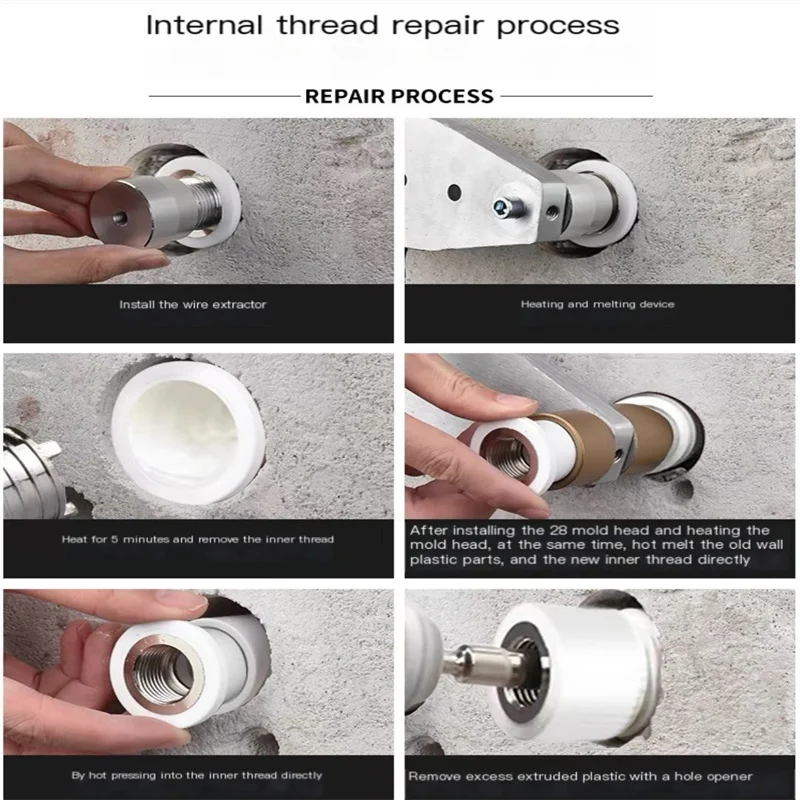 Internal thread repair process

REPAIR PROCESS

Install the wire extractor

Heating and melting device

Heat for 5 minutes and remove the inner thread

After installing the 28 mold head and heating the mold head, at the same time, hot melt the old wall plastic parts, and the new inner thread directly

By hot pressing into the inner thread directly

Remove excess extruded plastic with a hole opener