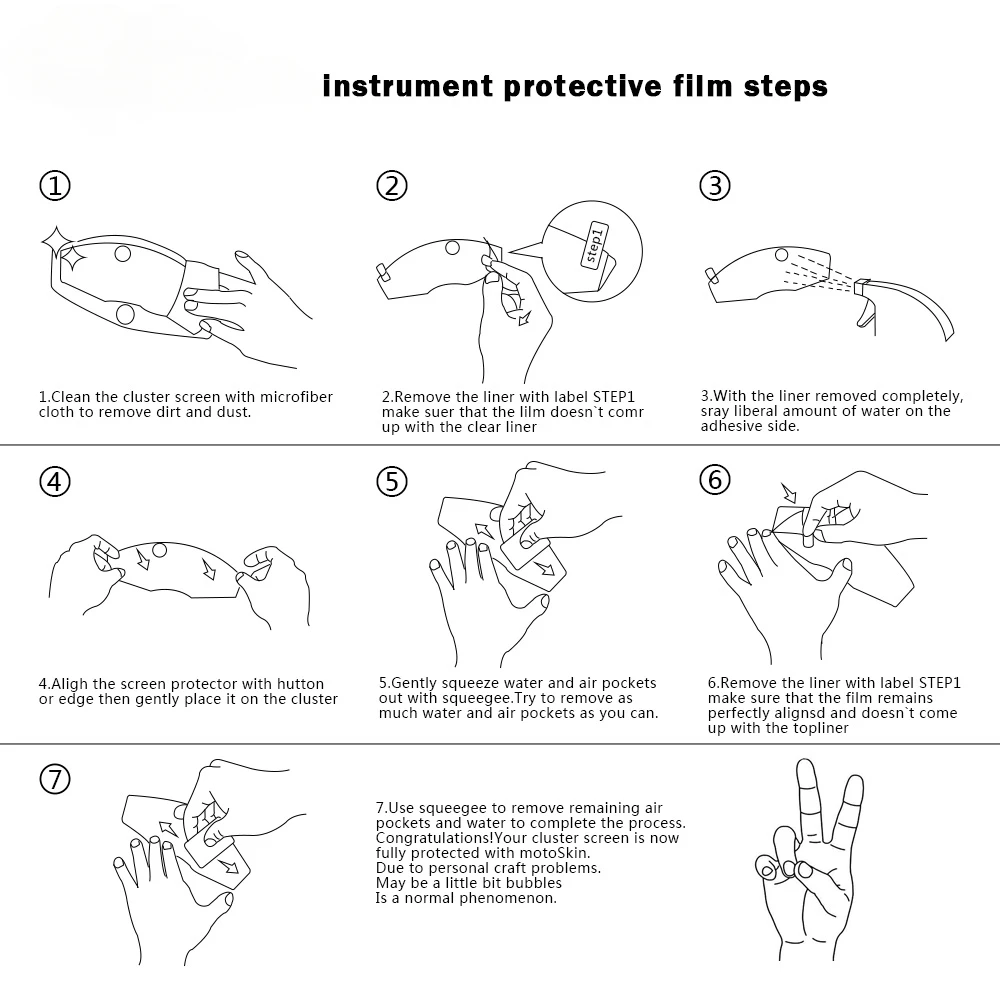 instrument protective film steps

①

1.Clean the cluster screen with microfiber cloth to remove dirt and dust.

②

step1

2.Remove the liner with label STEP1 make suer that the lilm doesn`t comr up with the clear liner

③

3.With the liner removed completely, sray liberal amount of water on the adhesive side.

④

4.Aligh the screen protector with hutton or edge then gently place it on the cluster

⑤

5.Gently squeeze water and air pockets out with squeegee.Try to remove as much water and air pockets as you can.

⑥

6.Remove the liner with label STEP1 make sure that the film remains perfectly alignsd and doesn`t come up with the topliner

⑦

7.Use squeegee to remove remaining air pockets and water to complete the process.
Congratulations!Your cluster screen is now fully protected with motoSkin.
Due to personal craft problems.
May be a little bit bubbles
Is a normal phenomenon.