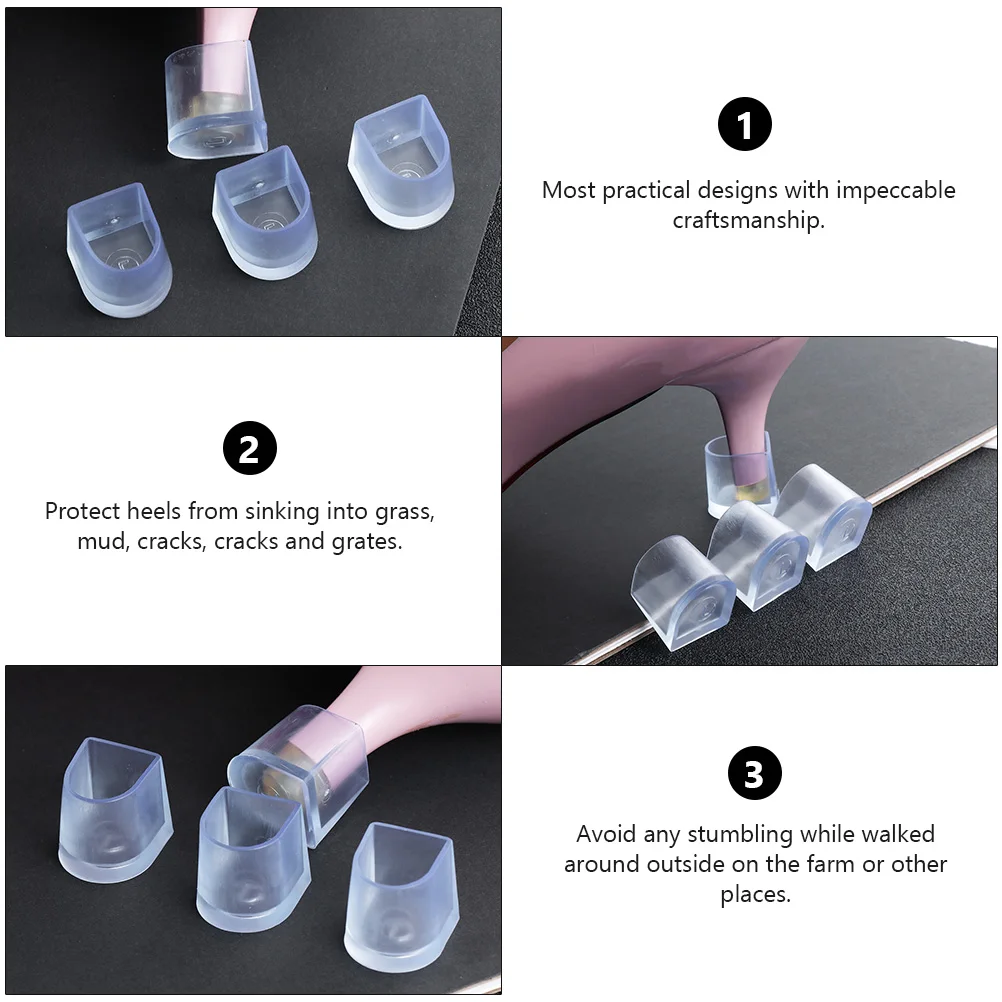 1

Most practical designs with impeccable craftsmanship.

2

Protect heels from sinking into grass, mud, cracks, cracks and grates.

3

Avoid any stumbling while walked around outside on the farm or other places.