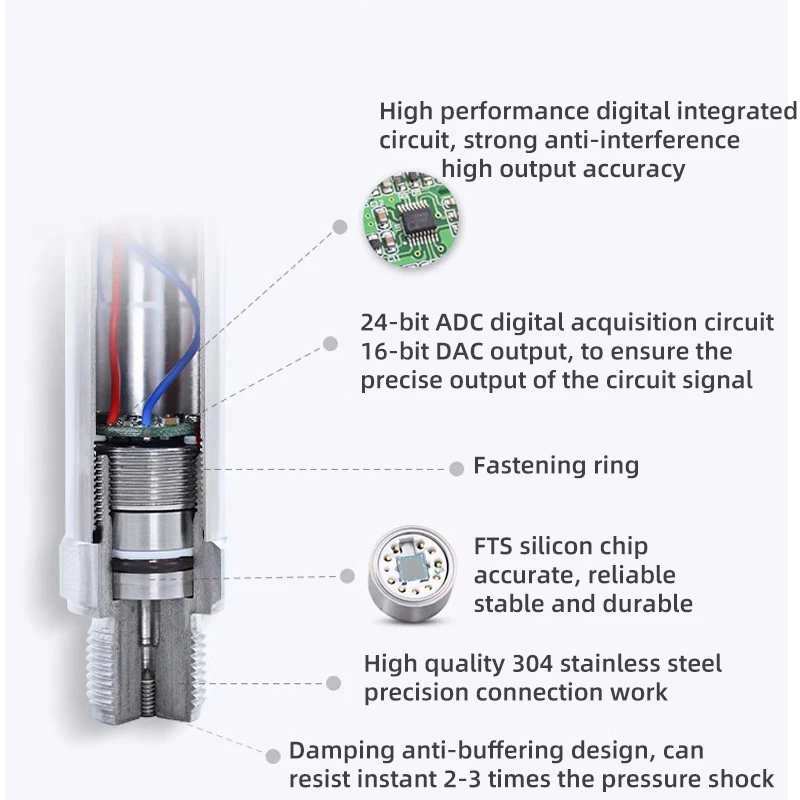 High performance digital integrated circuit, strong anti-interference high output accuracy

24-bit ADC digital acquisition circuit 16-bit DAC output, to ensure the precise output of the circuit signal

Fastening ring

FTS silicon chip accurate, reliable stable and durable

High quality 304 stainless steel precision connection work

Damping anti-buffering design, can resist instant 2-3 times the pressure shock