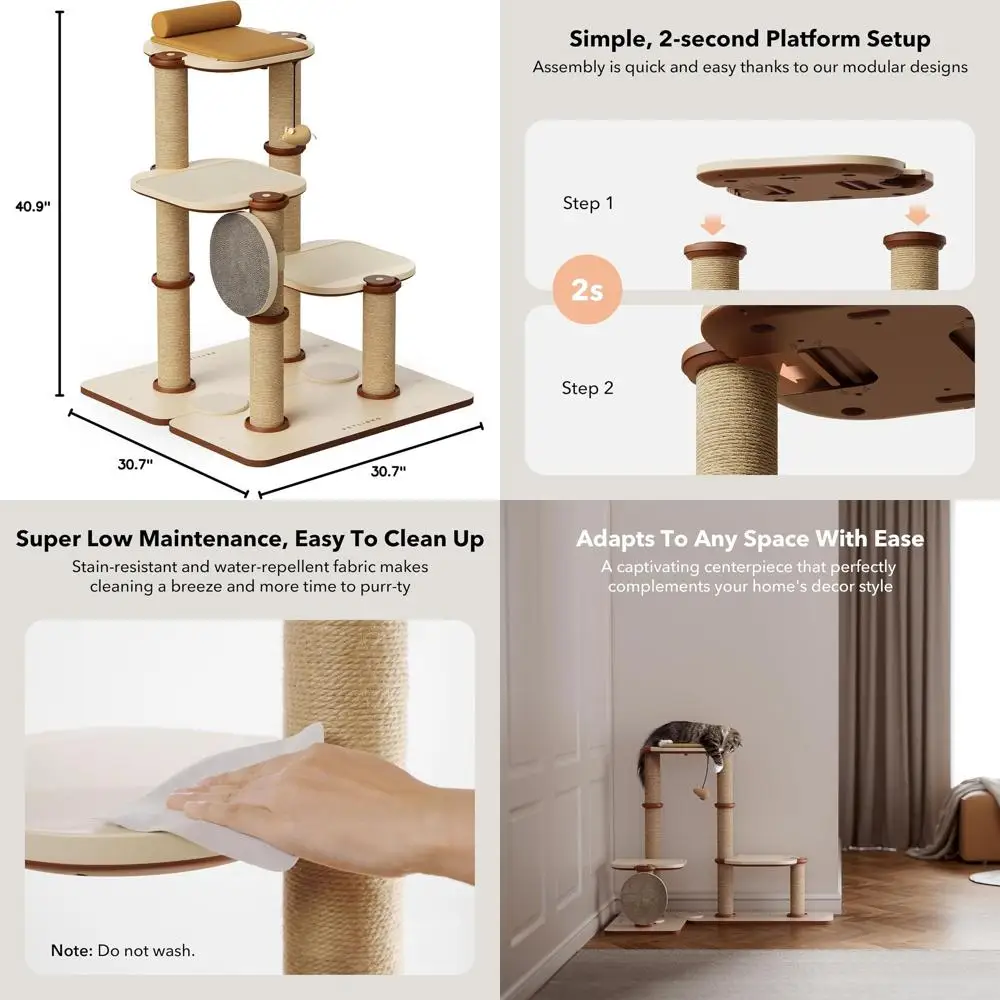 40.9"

30.7"

30.7"

Simple, 2-second Platform Setup

Assembly is quick and easy thanks to our modular designs

Step 1

2s

Step 2

Super Low Maintenance, Easy To Clean Up

Stain-resistant and water-repellent fabric makes cleaning a breeze and more time to purr-ty

Note: Do not wash.

Adapts To Any Space With Ease

A captivating centerpiece that perfectly complements your home's decor style