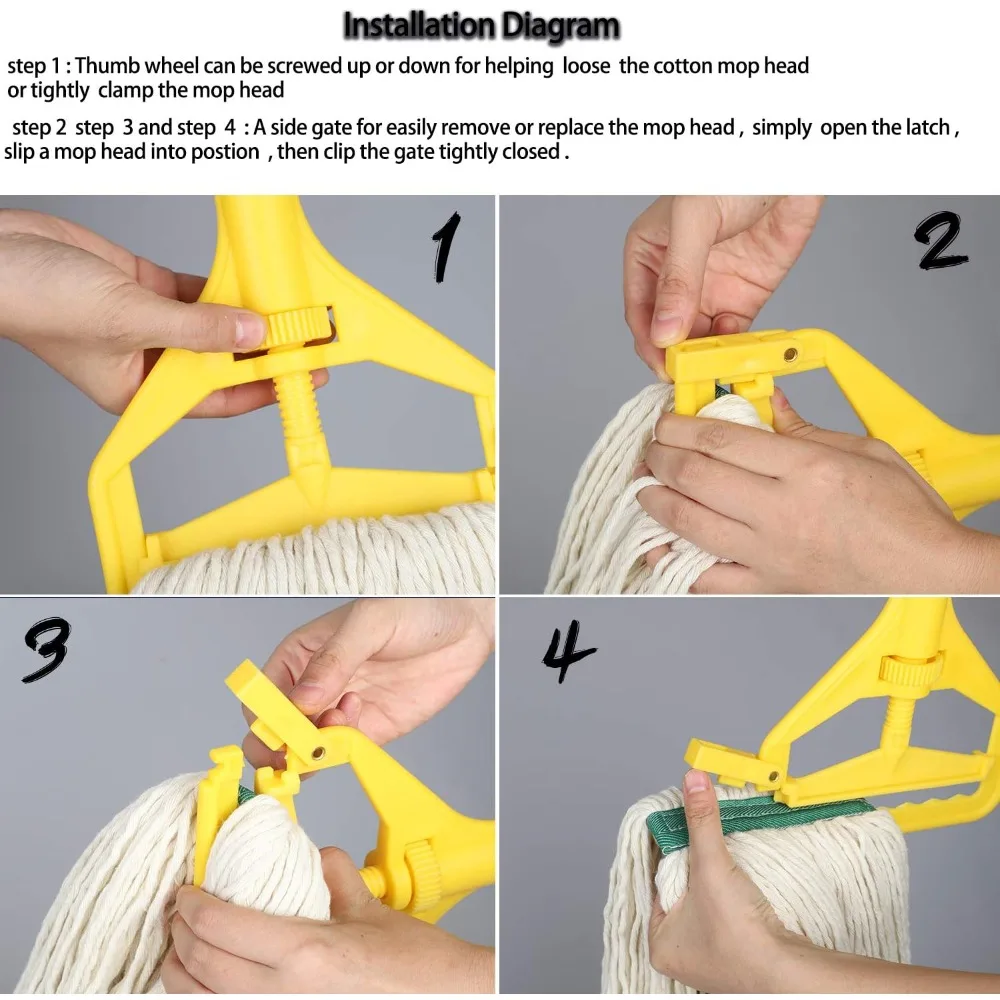 Installation Diagram

step 1 : Thumb wheel can be screwed up or down for helping loose the cotton mop head or tightly clamp the mop head

step 2 step 3 and step 4 : A side gate for easily remove or replace the mop head , simply open the latch , slip a mop head into postion , then clip the gate tightly closed .

1

2

3

4