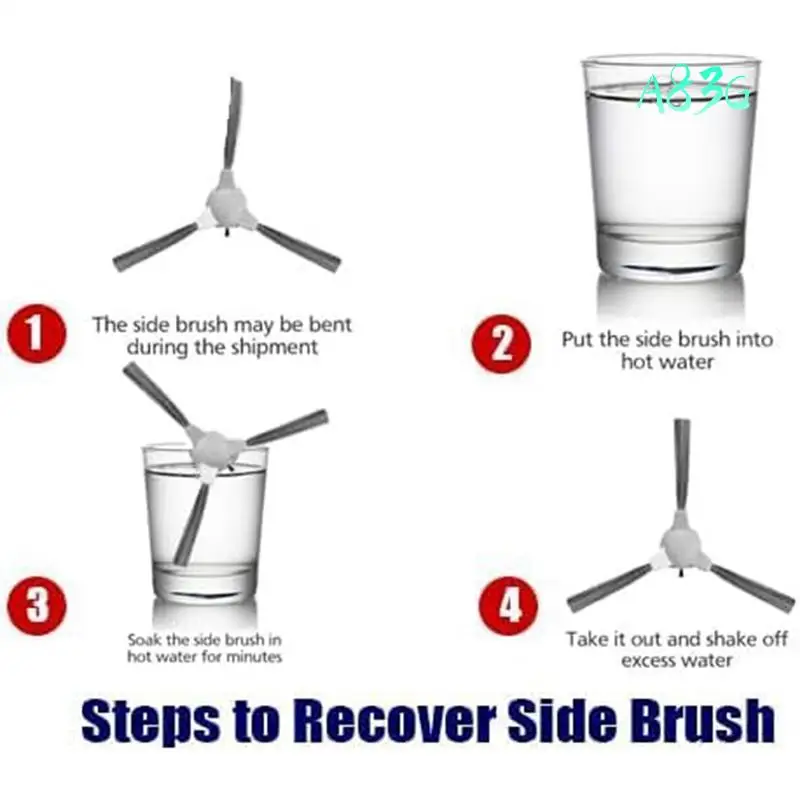 A83G

1 The side brush may be bent during the shipment

2 Put the side brush into hot water

3 Soak the side brush in hot water for minutes

4 Take it out and shake off excess water

Steps to Recover Side Brush