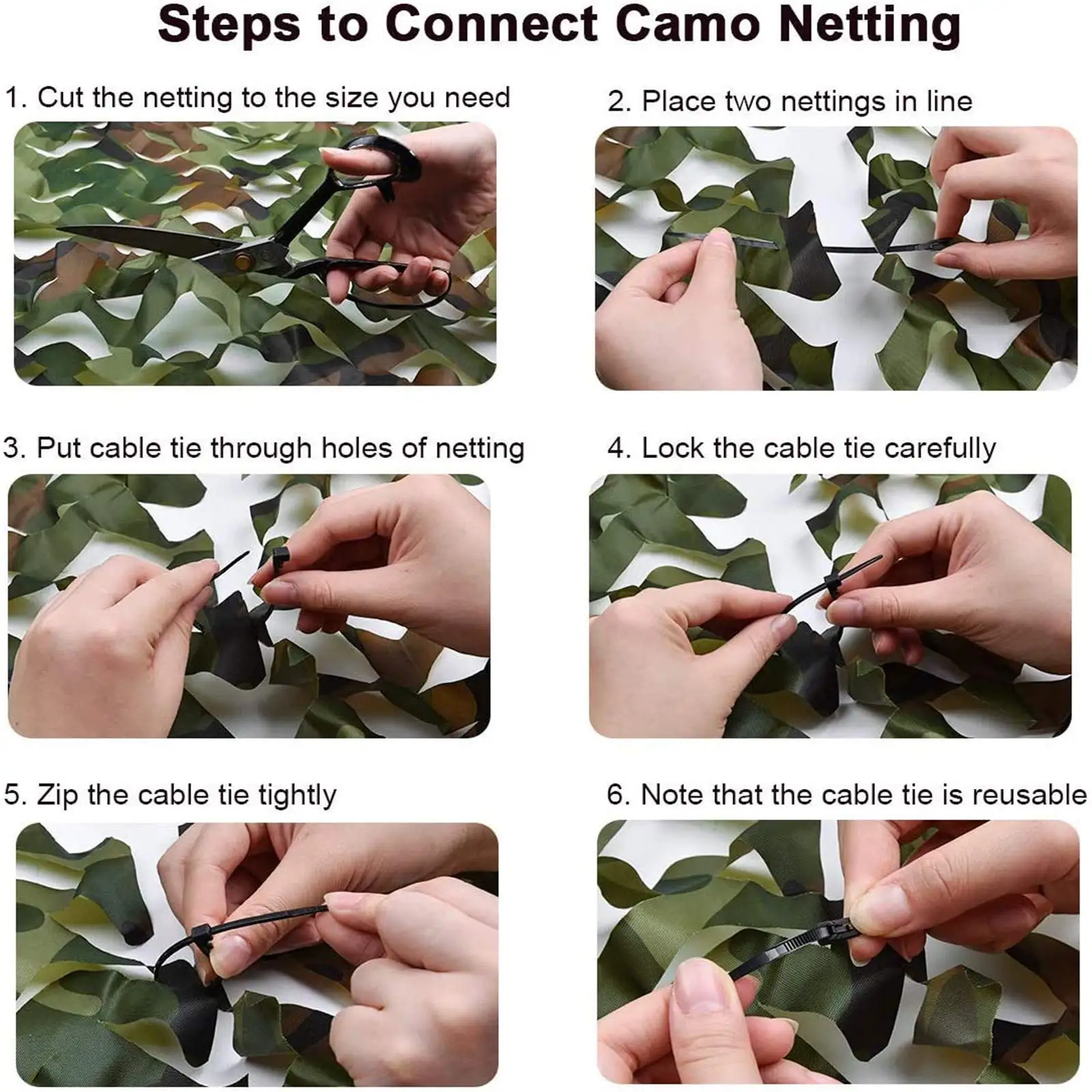 Steps to Connect Camo Netting

1. Cut the netting to the size you need

2. Place two nettings in line

3. Put cable tie through holes of netting

4. Lock the cable tie carefully

5. Zip the cable tie tightly

6. Note that the cable tie is reusable