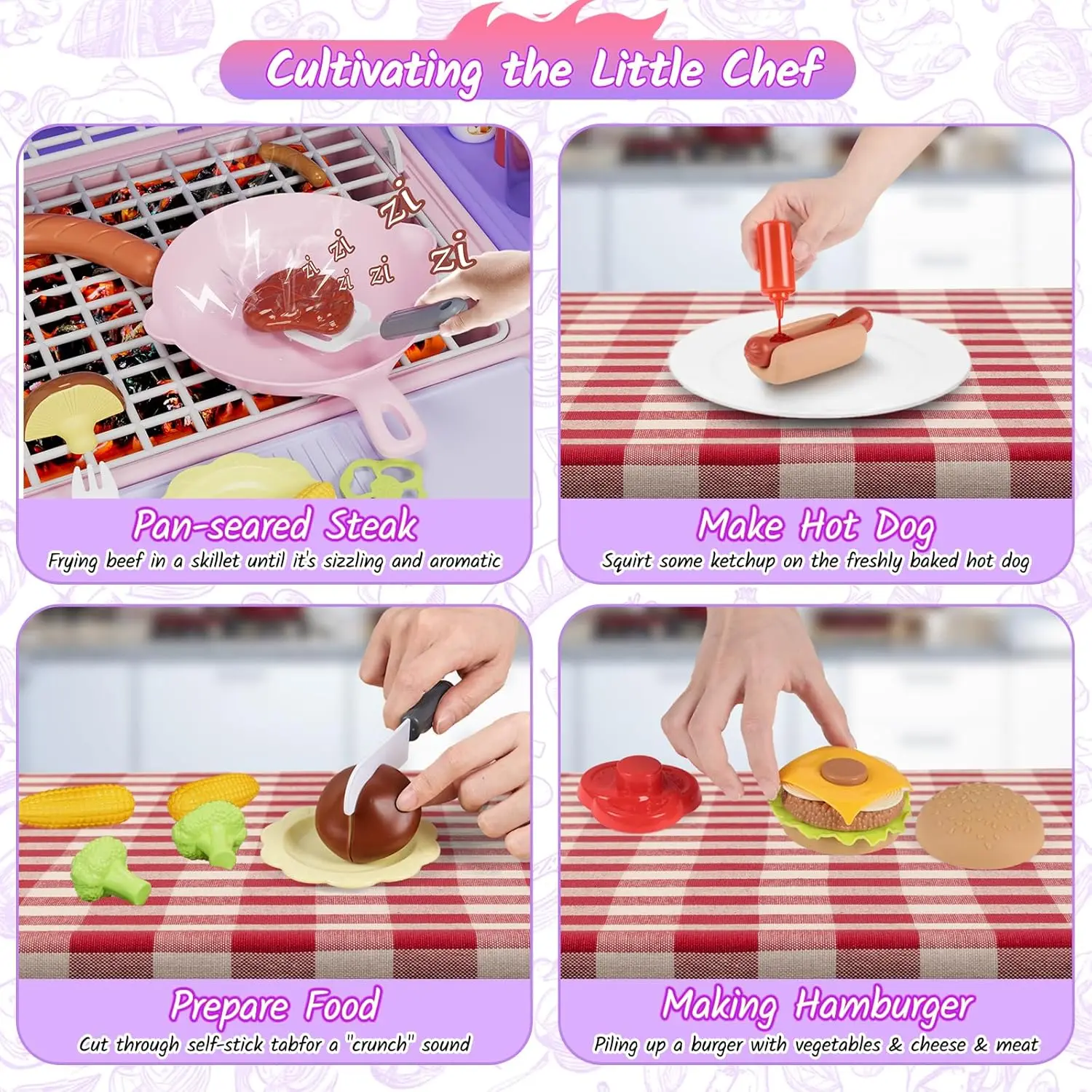 Cultivating the Little Chef

zi
zi
zi
zi
zi
zi

Pan-seared Steak
Frying beef in a skillet until it's sizzling and aromatic

Make Hot Dog
Squirt some ketchup on the freshly baked hot dog

Prepare Food
Cut through self-stick tabfor a "crunch" sound

Making Hamburger
Piling up a burger with vegetables & cheese & meat