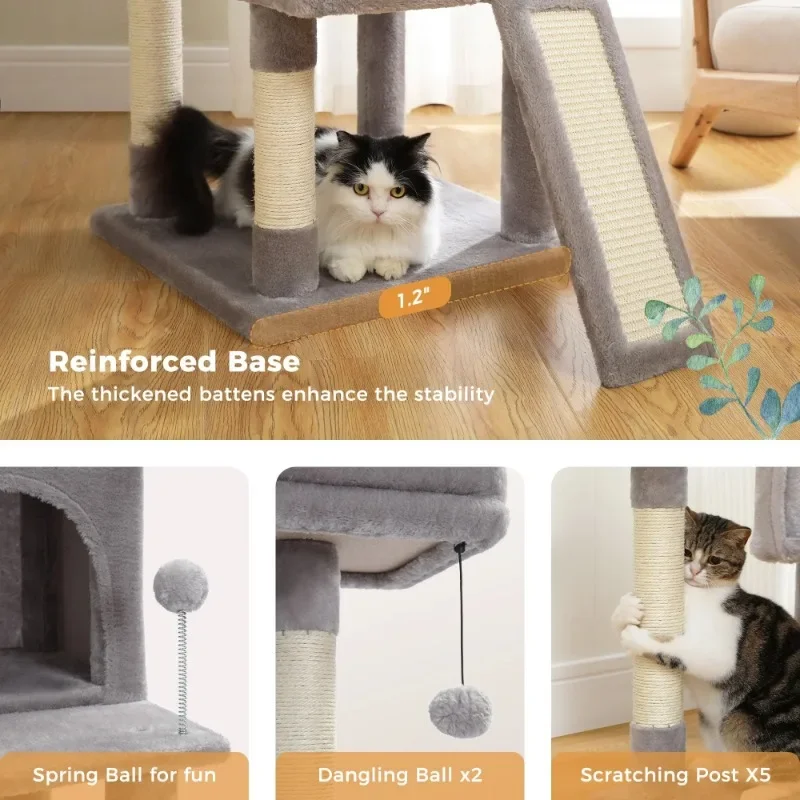 1.2"

Reinforced Base
The thickened battens enhance the stability

Spring Ball for fun

Dangling Ball x2

Scratching Post X5