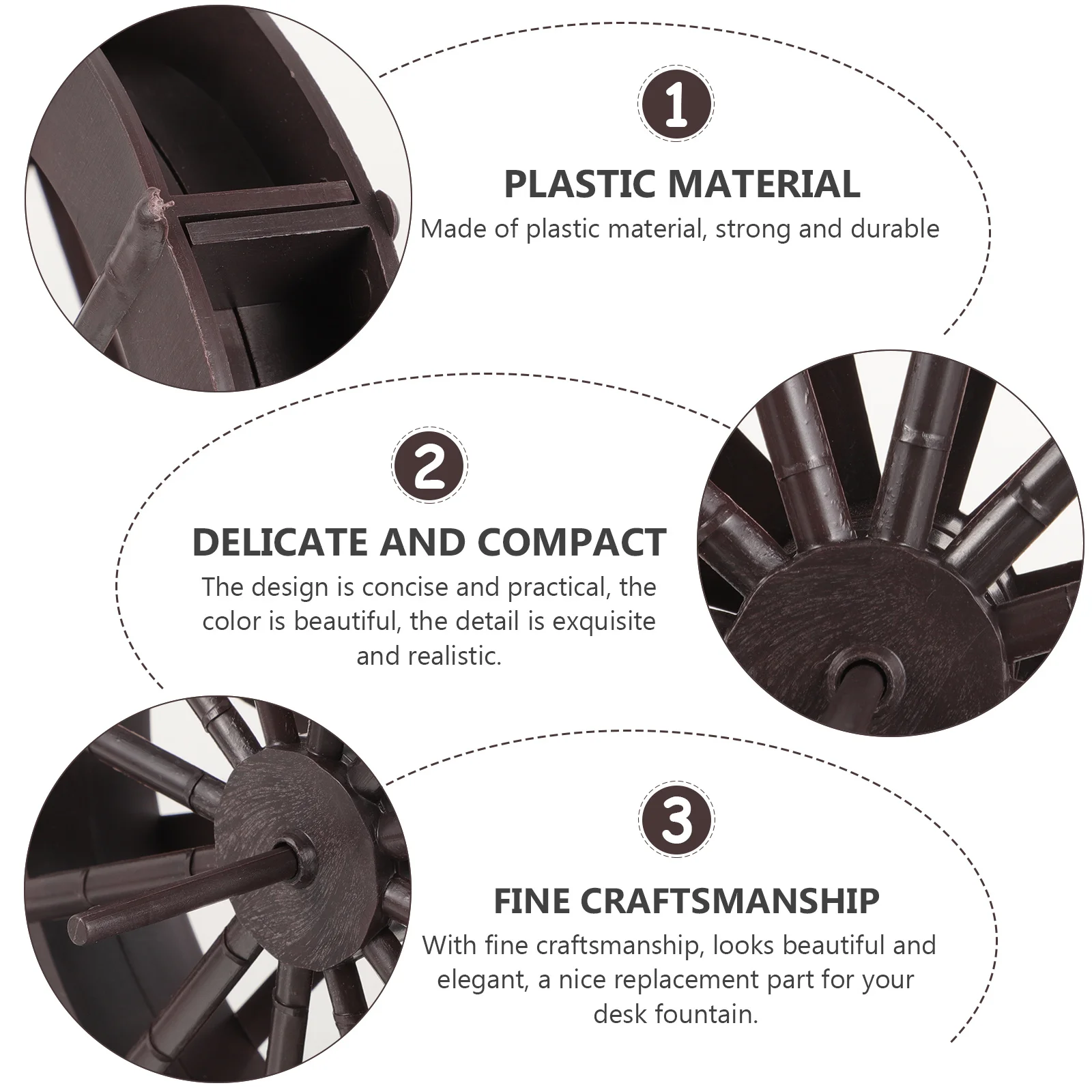 1

PLASTIC MATERIAL

Made of plastic material, strong and durable

2

DELICATE AND COMPACT

The design is concise and practical, the color is beautiful, the detail is exquisite and realistic.

3

FINE CRAFTSMANSHIP

With fine craftsmanship, looks beautiful and elegant, a nice replacement part for your desk fountain.