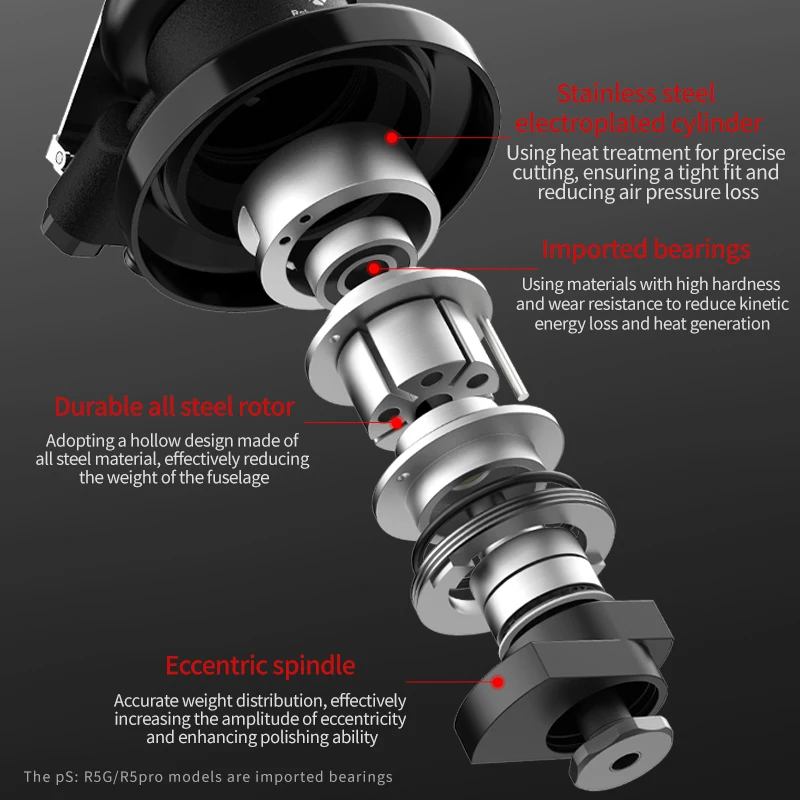 Stainless steel electroplated cylinder
Using heat treatment for precise cutting, ensuring a tight fit and reducing air pressure loss

Imported bearings
Using materials with high hardness and wear resistance to reduce kinetic energy loss and heat generation

Durable all steel rotor
Adopting a hollow design made of all steel material, effectively reducing the weight of the fuselage

Eccentric spindle
Accurate weight distribution, effectively increasing the amplitude of eccentricity and enhancing polishing ability

The pS: R5G/R5pro models are imported bearings