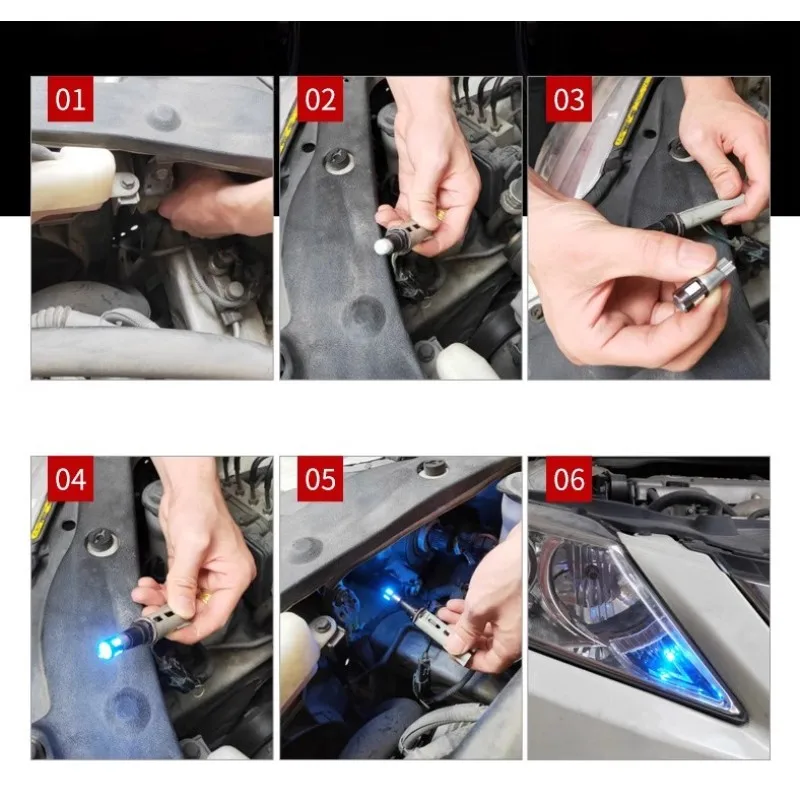 01

02

03

04

05

06