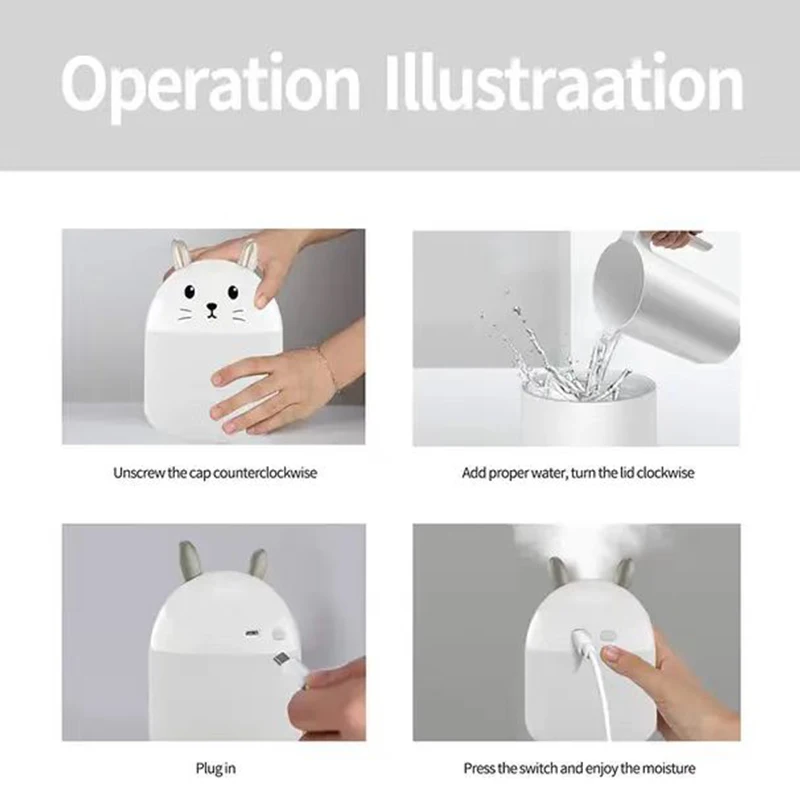 Operation Illustraation

Unscrew the cap counterclockwise

Add proper water, turn the lid clockwise

Plug in

Press the switch and enjoy the moisture