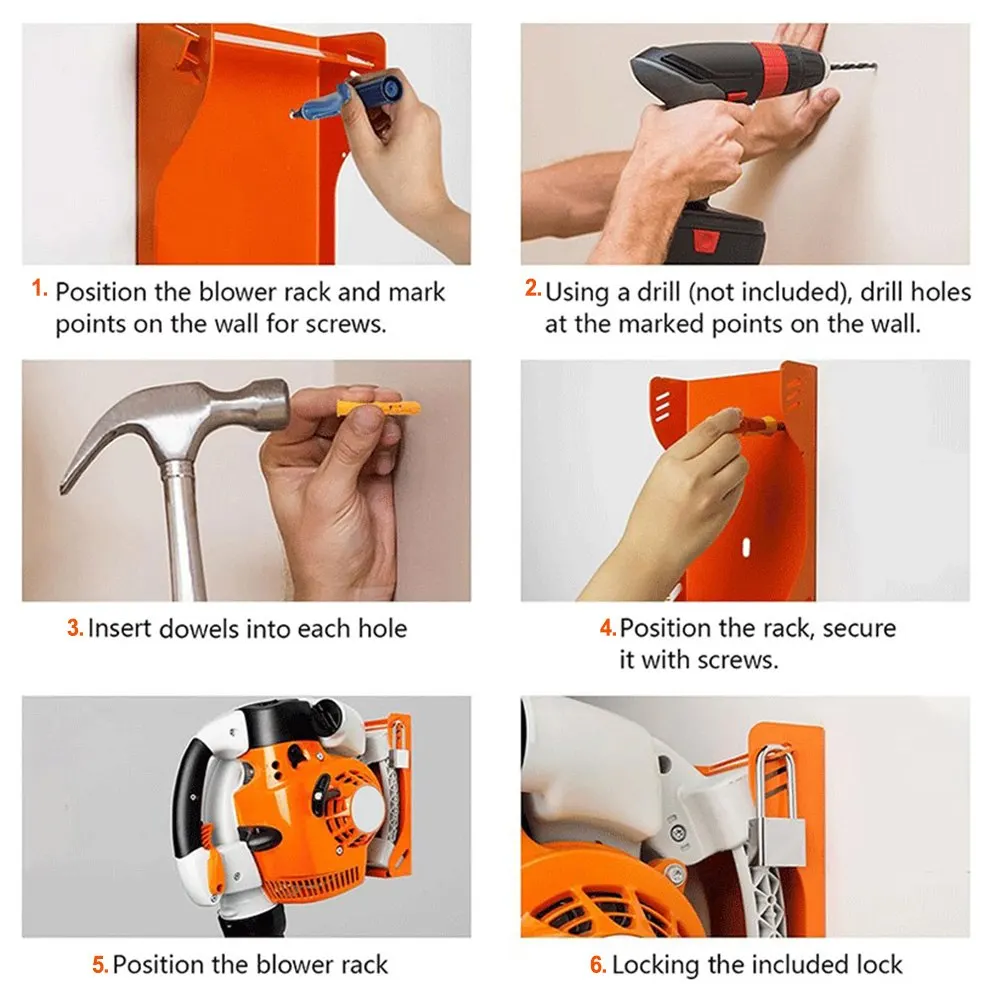 1. Position the blower rack and mark points on the wall for screws.

2. Using a drill (not included), drill holes at the marked points on the wall.

3. Insert dowels into each hole

4. Position the rack, secure it with screws.

5. Position the blower rack

6. Locking the included lock