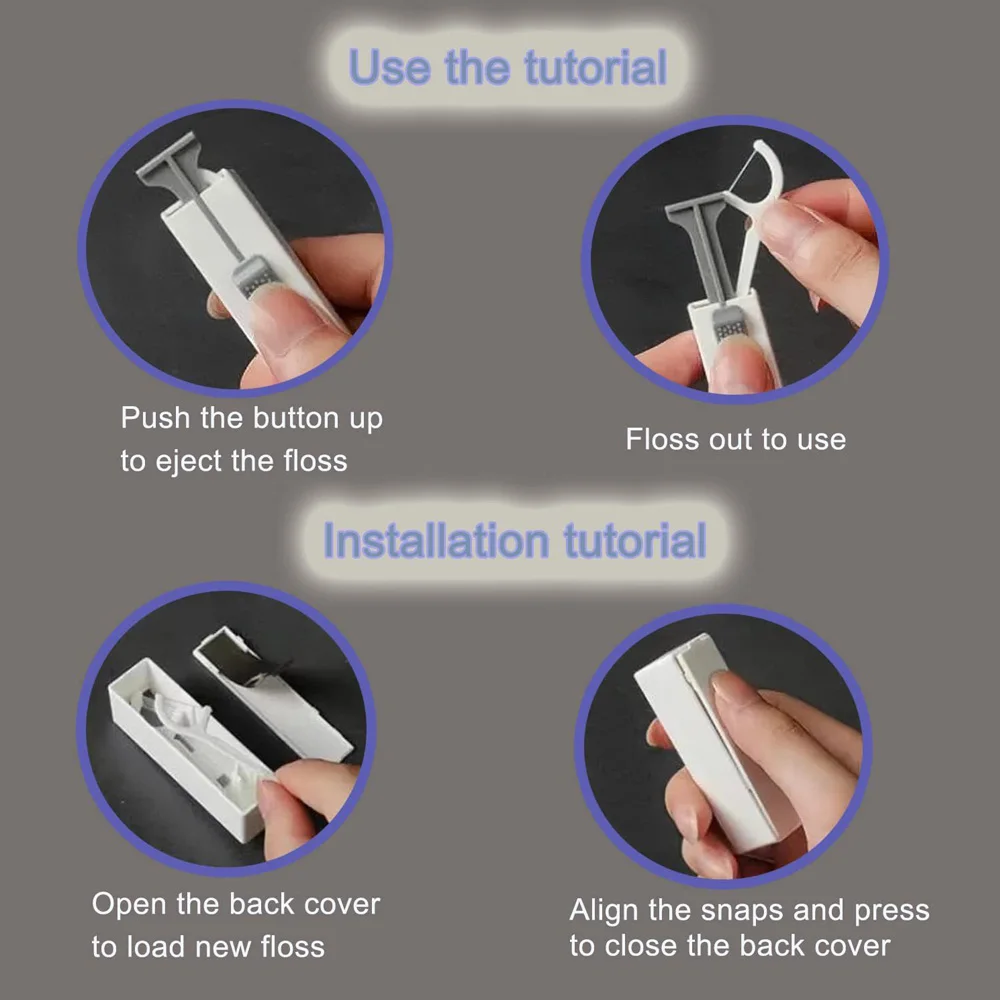 Use the tutorial

Push the button up to eject the floss

Floss out to use

Installation tutorial

Open the back cover to load new floss

Align the snaps and press to close the back cover