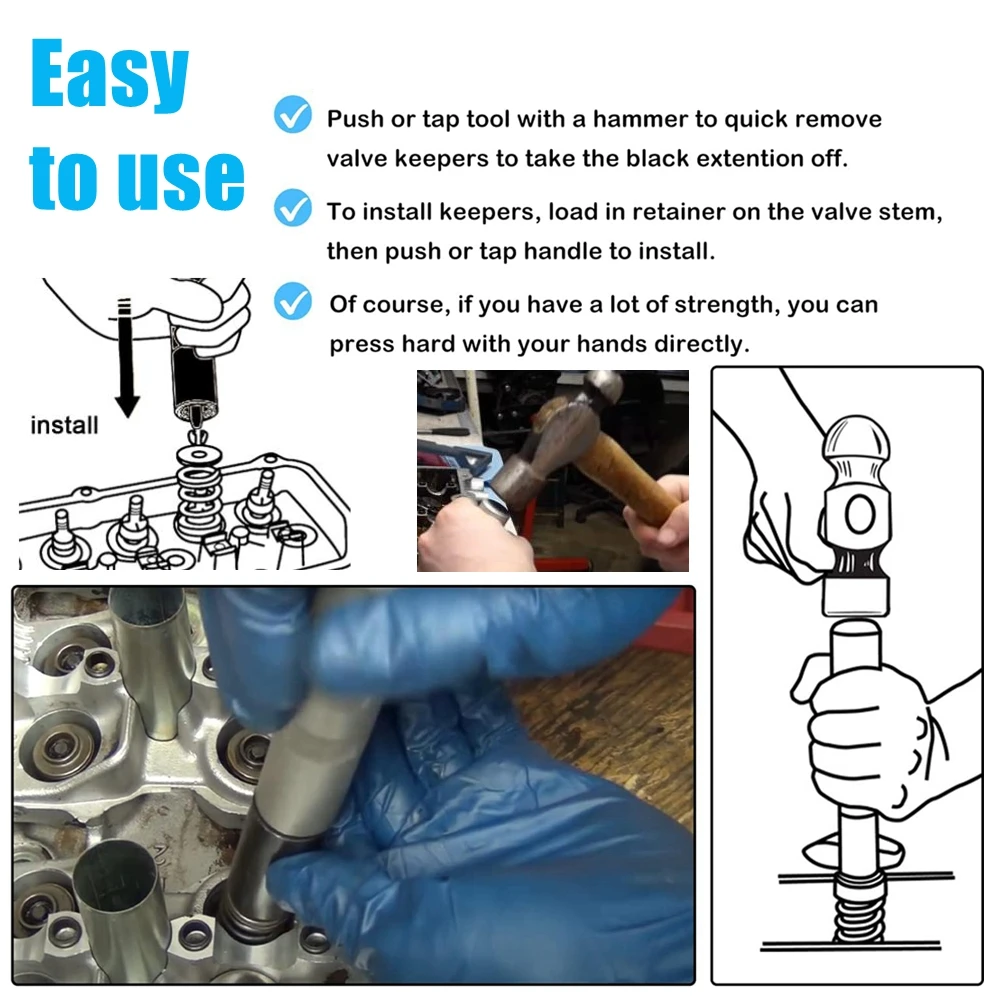 Easy to use

Push or tap tool with a hammer to quick remove valve keepers to take the black extention off.

To install keepers, load in retainer on the valve stem, then push or tap handle to install.

Of course, if you have a lot of strength, you can press hard with your hands directly.

install