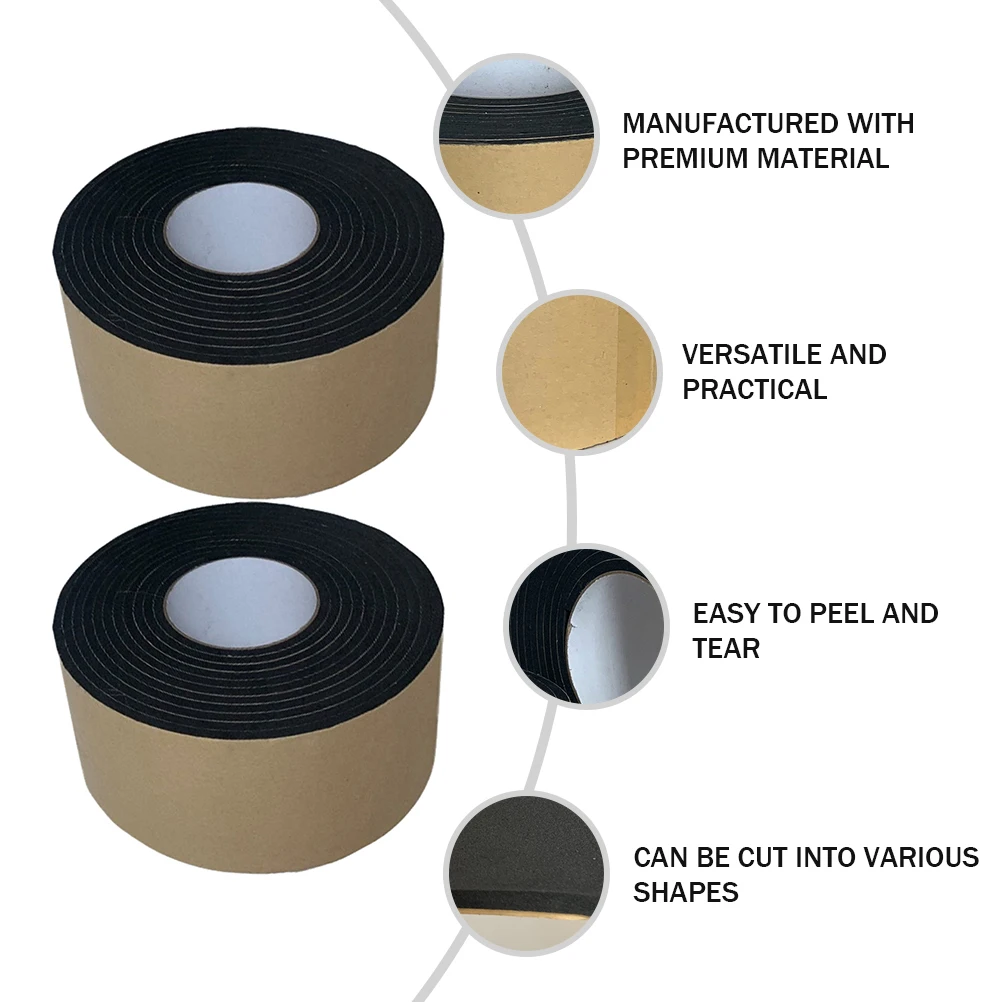 MANUFACTURED WITH PREMIUM MATERIAL

VERSATILE AND PRACTICAL

EASY TO PEEL AND TEAR

CAN BE CUT INTO VARIOUS SHAPES