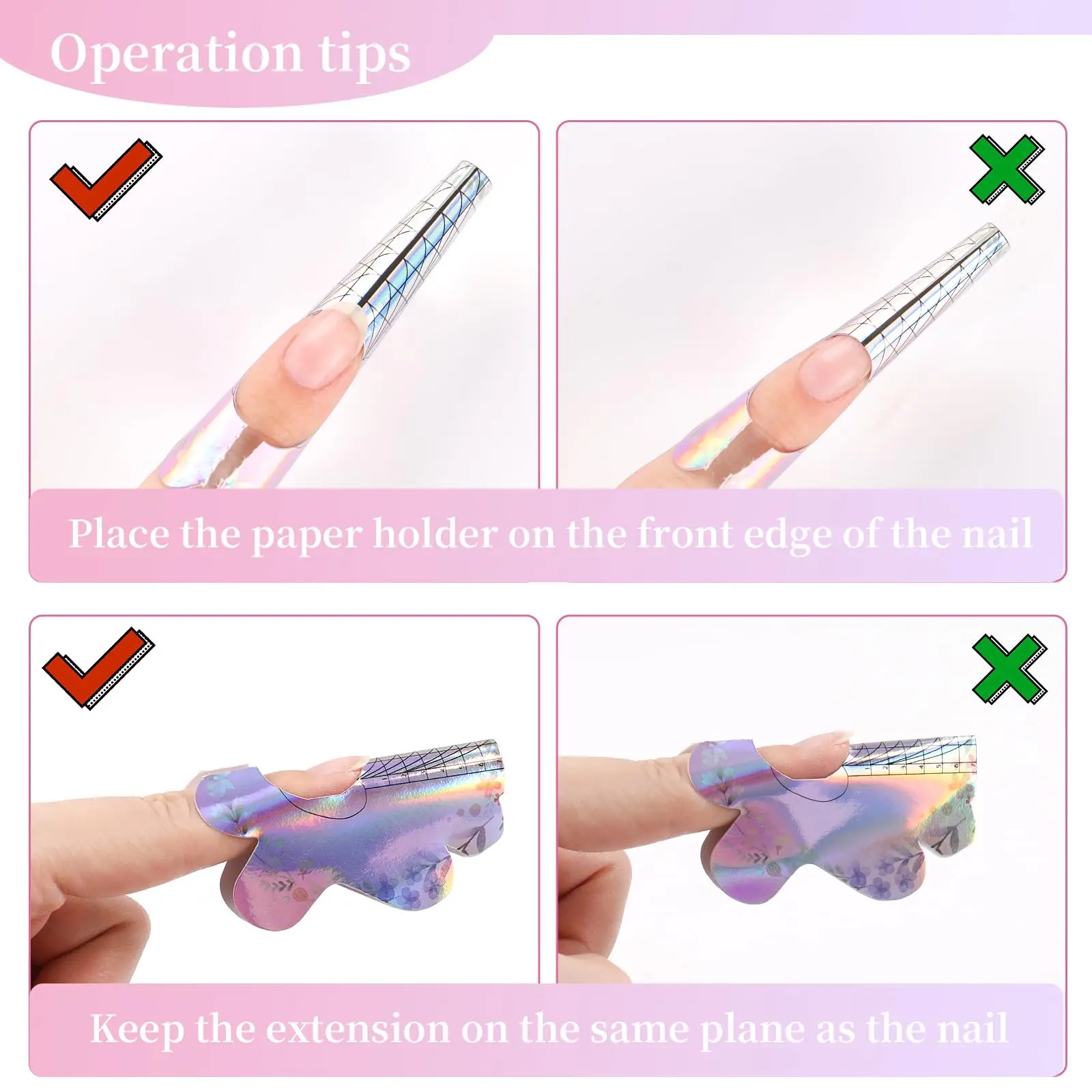 Operation tips

Place the paper holder on the front edge of the nail

Keep the extension on the same plane as the nail