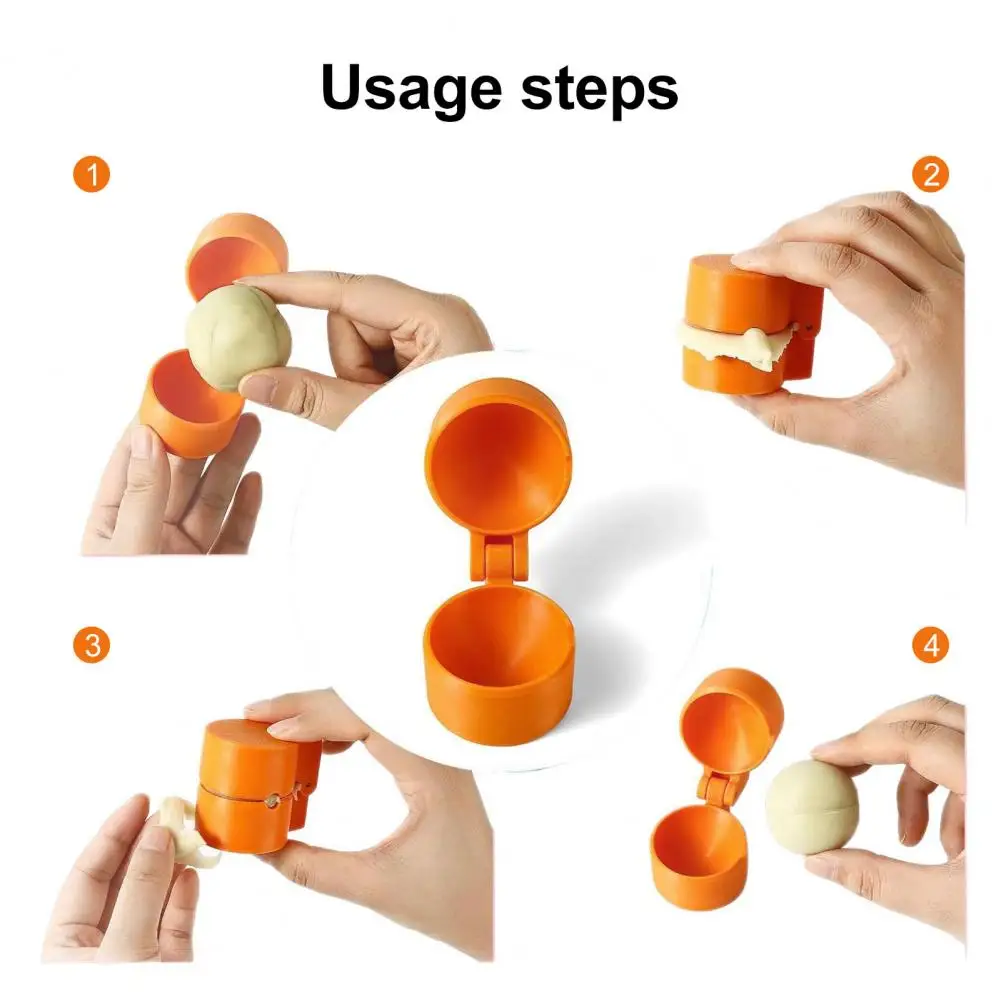 Usage steps

1

2

3

4