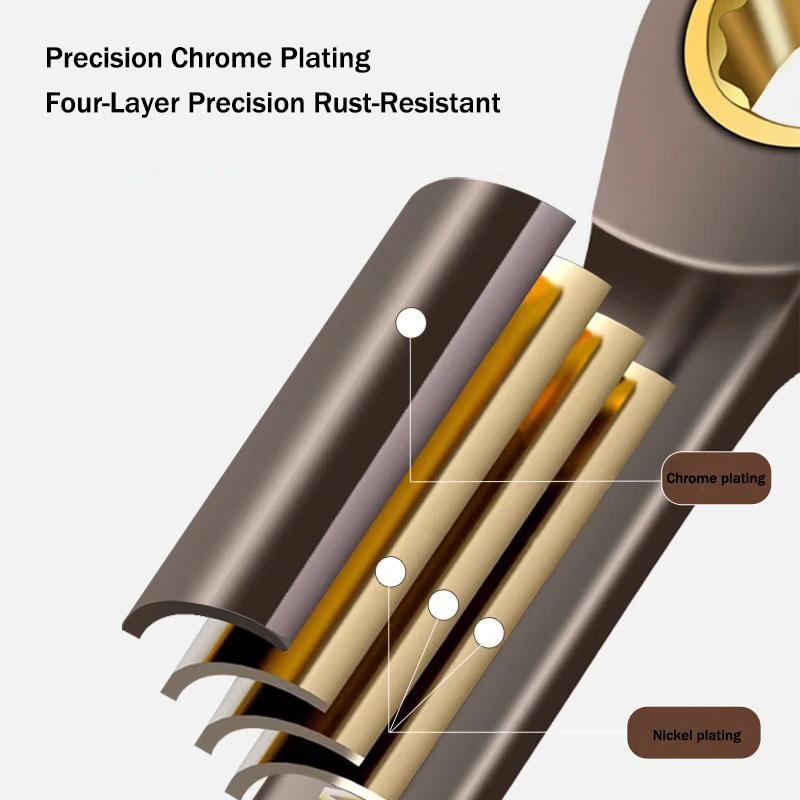 Precision Chrome Plating
Four-Layer Precision Rust-Resistant

Chrome plating

Nickel plating