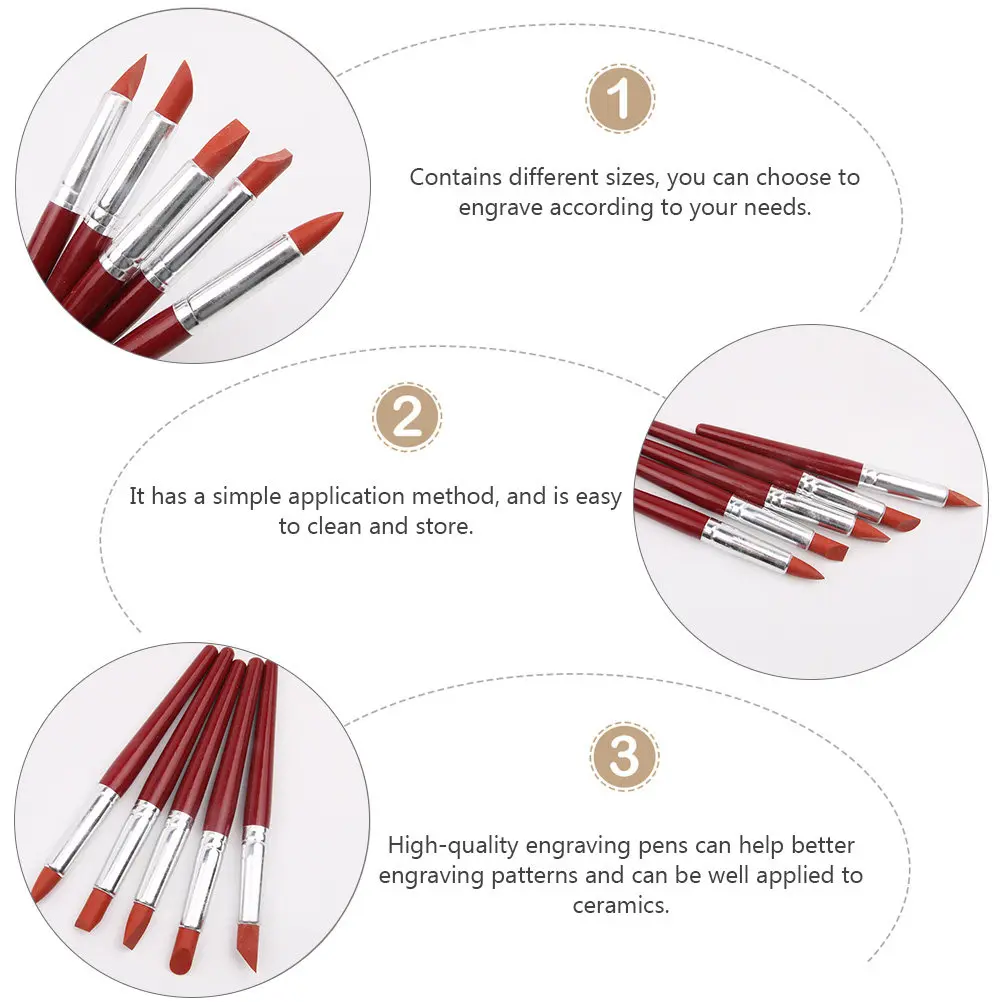 1

Contains different sizes, you can choose to engrave according to your needs.

2

It has a simple application method, and is easy to clean and store.

3

High-quality engraving pens can help better engraving patterns and can be well applied to ceramics.