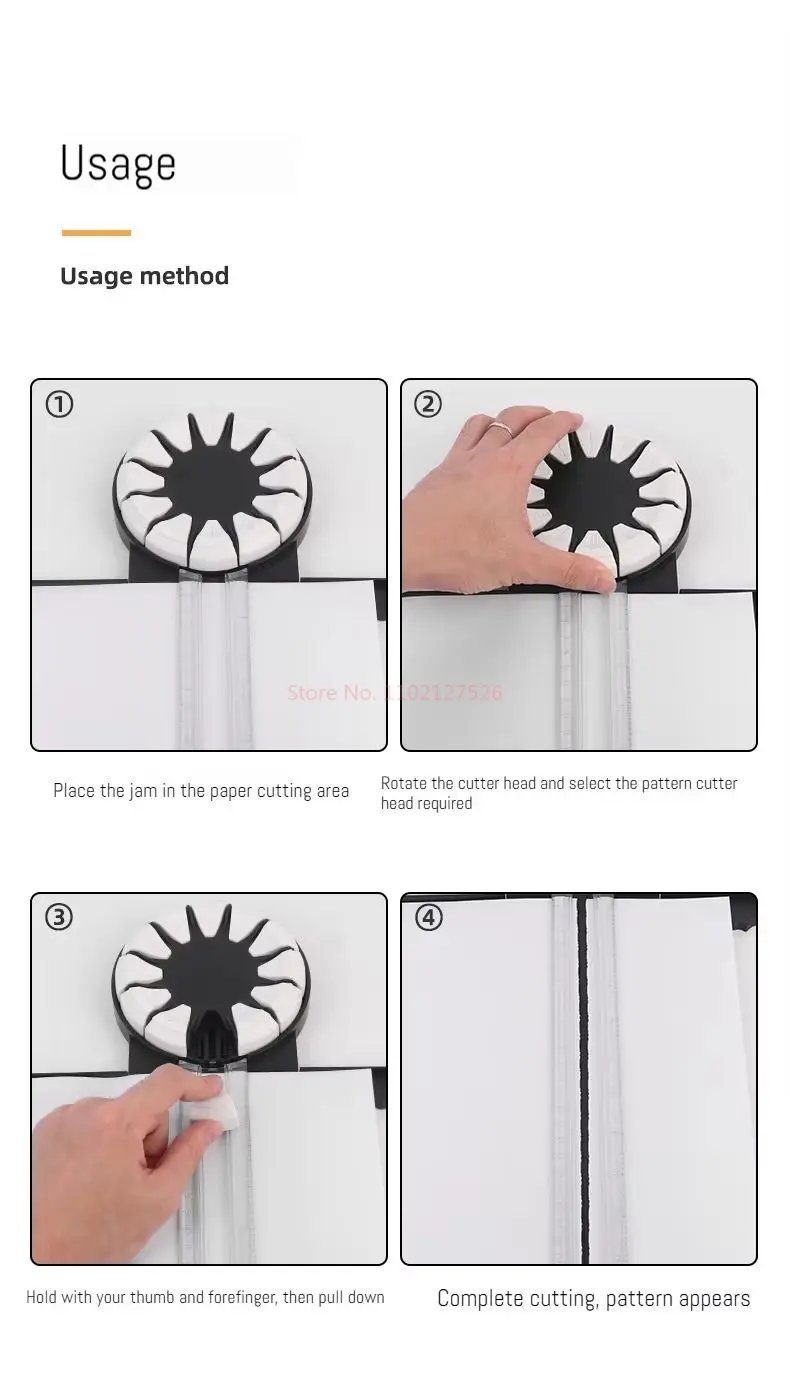 Usage

Usage method

①

②

Store No. 1102127526

Place the jam in the paper cutting area

Rotate the cutter head and select the pattern cutter head required

③

④

Hold with your thumb and forefinger, then pull down

Complete cutting, pattern appears