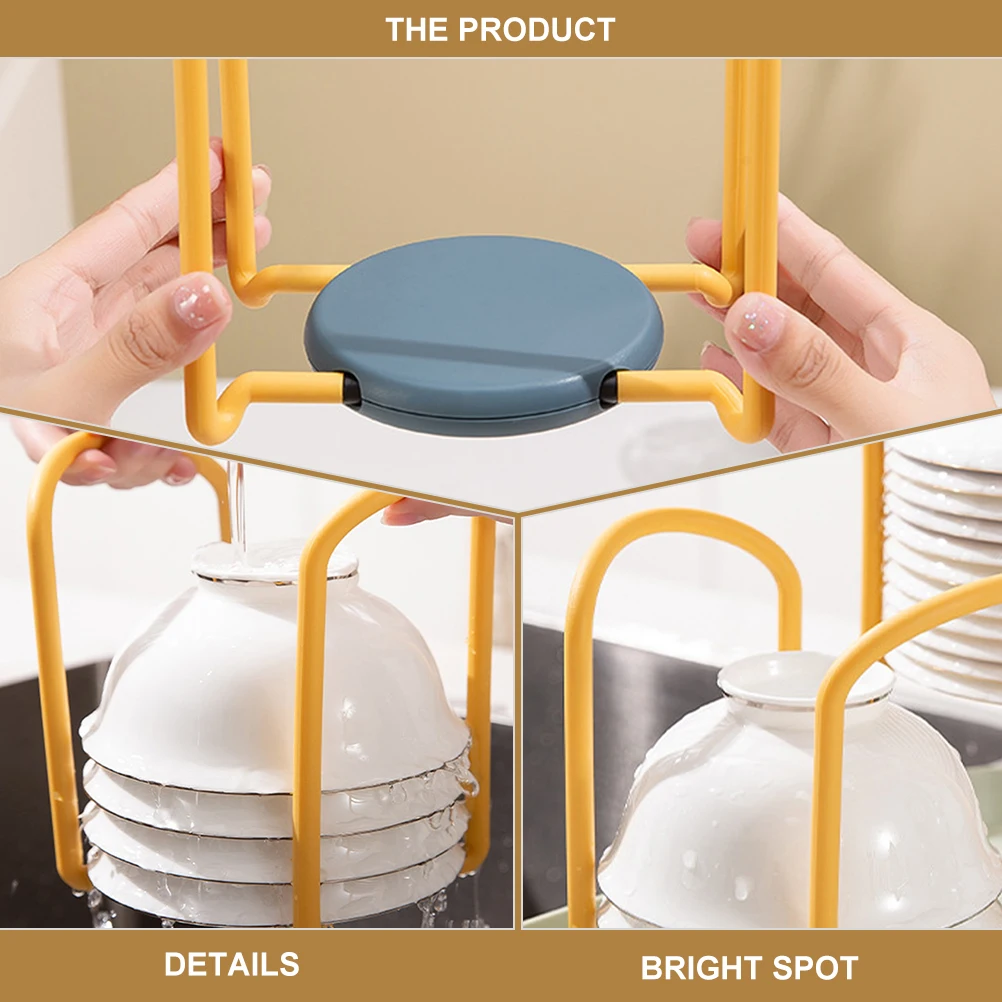 THE PRODUCT

DETAILS

BRIGHT SPOT