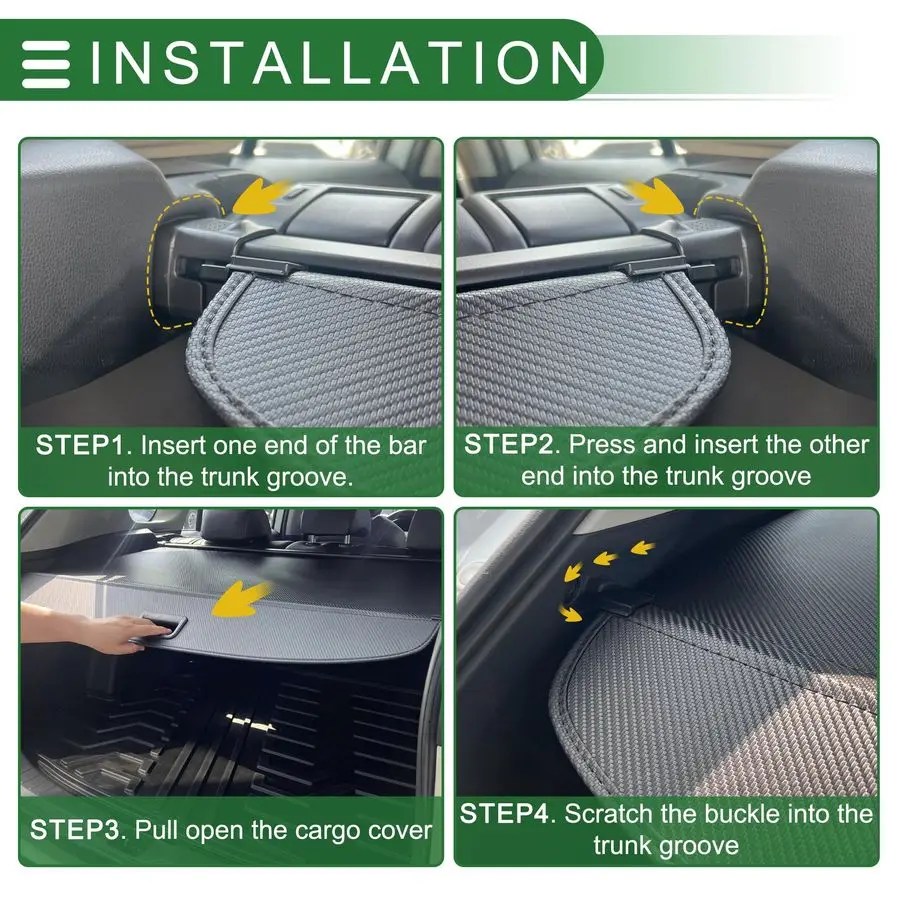 INSTALLATION

STEP1. Insert one end of the bar into the trunk groove.

STEP2. Press and insert the other end into the trunk groove

STEP3. Pull open the cargo cover

STEP4. Scratch the buckle into the trunk groove