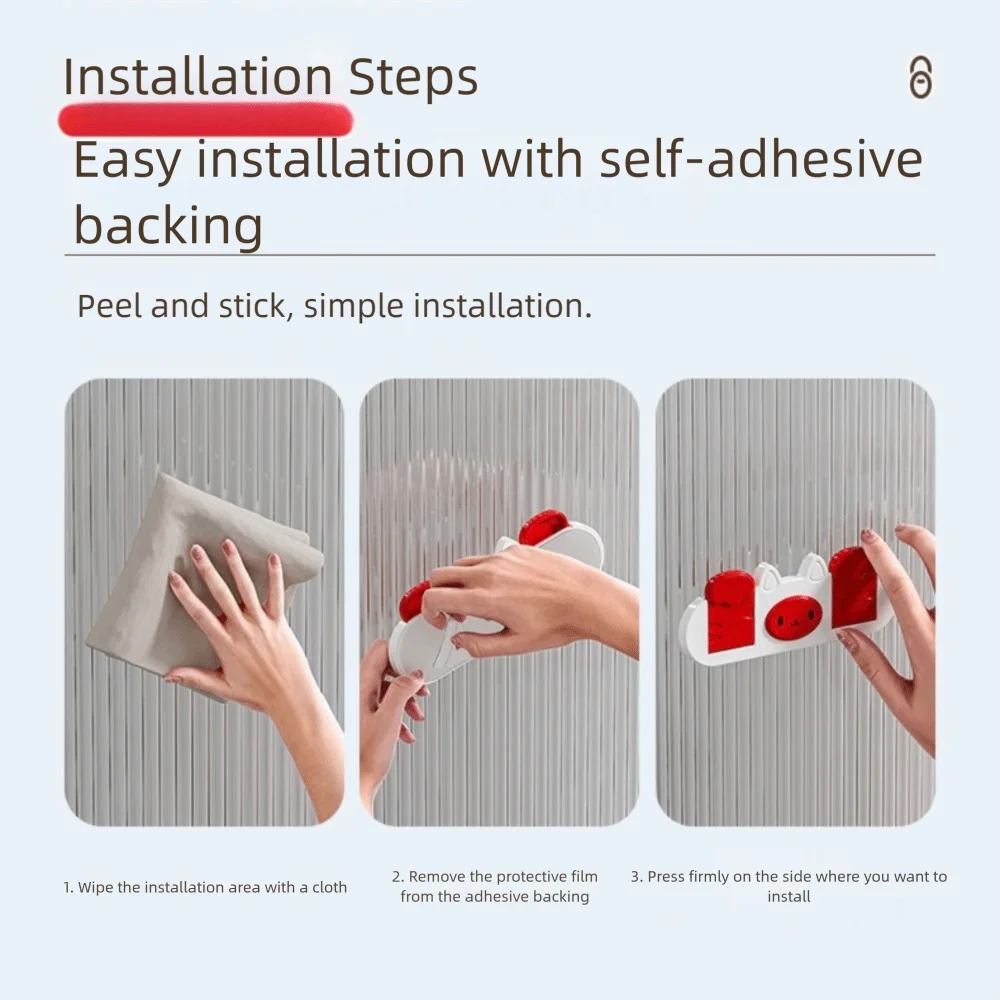 Installation Steps

Easy installation with self-adhesive backing

Peel and stick, simple installation.

1. Wipe the installation area with a cloth

2. Remove the protective film from the adhesive backing

3. Press firmly on the side where you want to install