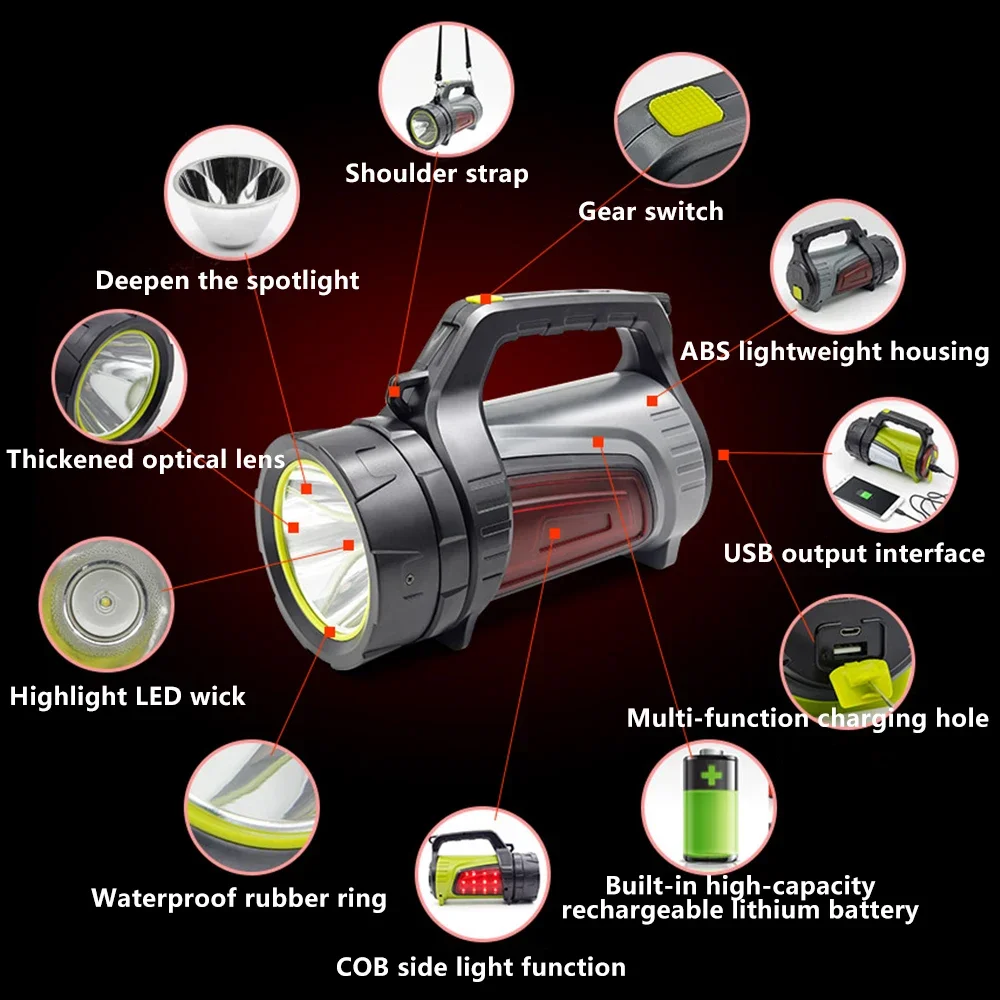 Shoulder strap

Gear switch

Deepen the spotlight

ABS lightweight housing

Thickened optical lens

USB output interface

Highlight LED wick

Multi-function charging hole

Waterproof rubber ring

Built-in high-capacity rechargeable lithium battery

COB side light function