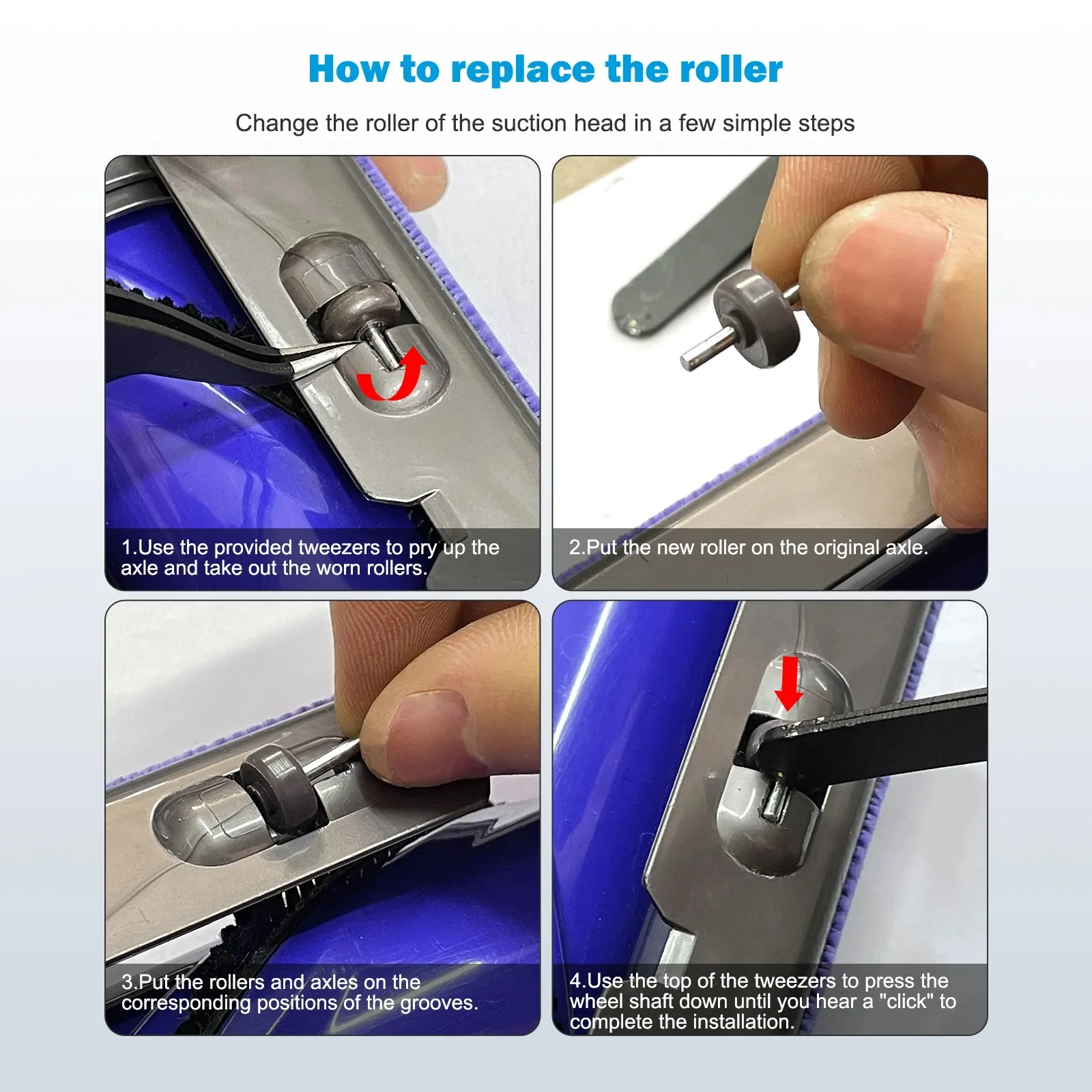 How to replace the roller

Change the roller of the suction head in a few simple steps

1.Use the provided tweezers to pry up the axle and take out the worn rollers.

2.Put the new roller on the original axle.

3.Put the rollers and axles on the corresponding positions of the grooves.

4.Use the top of the tweezers to press the wheel shaft down until you hear a "click" to complete the installation.