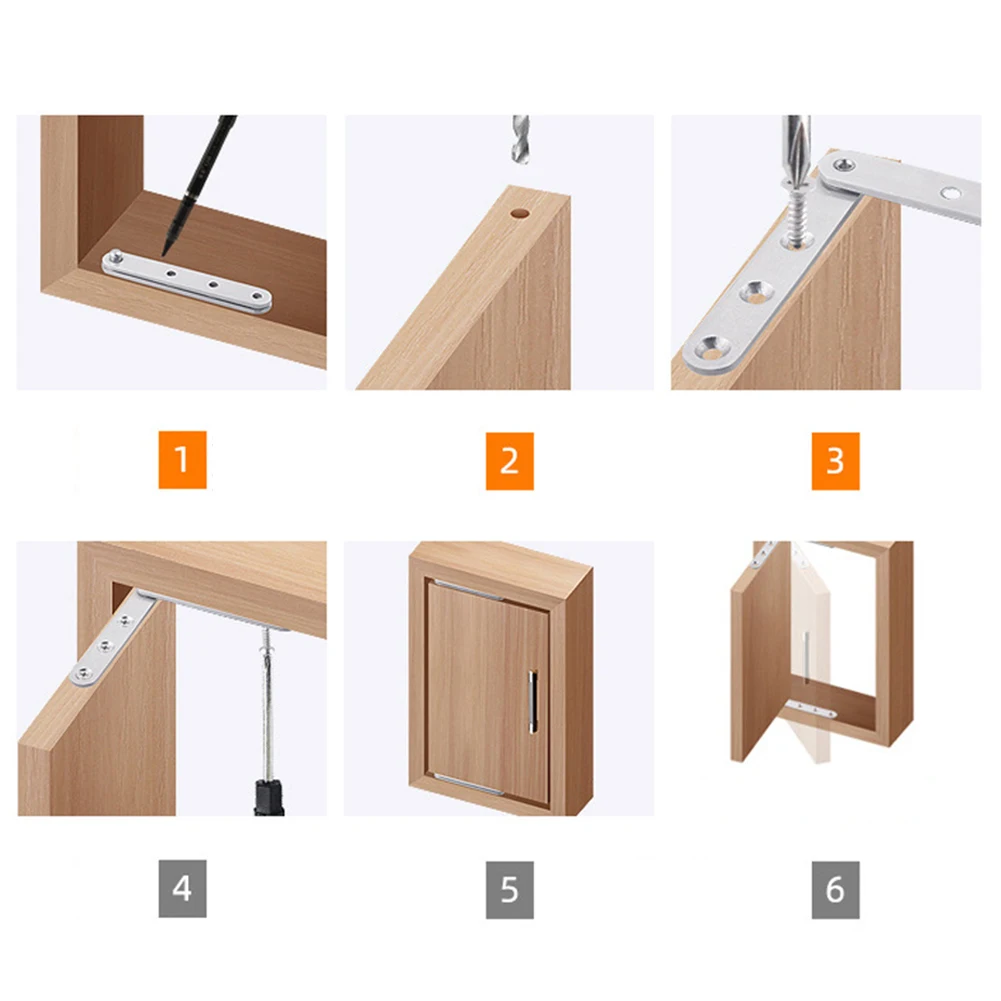 1

2

3

4

5

6