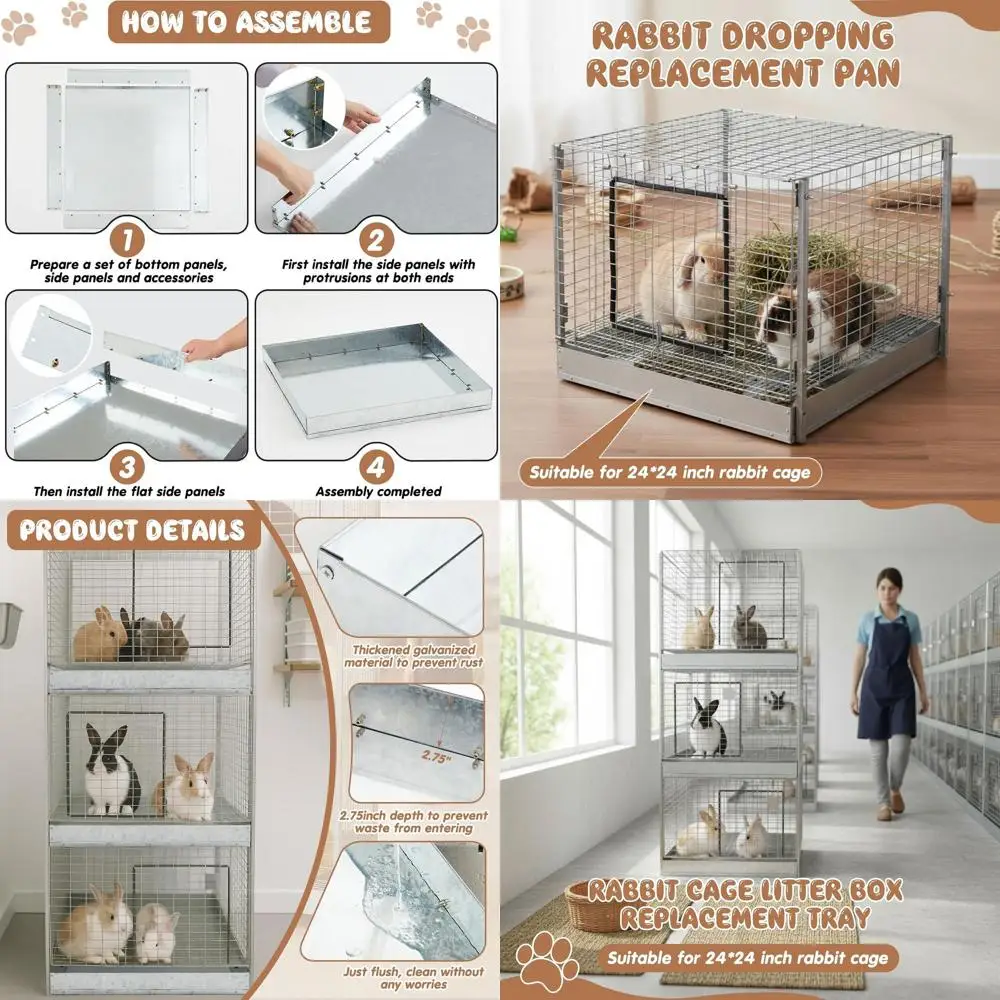 HOW TO ASSEMBLE

1
Prepare a set of bottom panels, side panels and accessories

2
First install the side panels with protrusions at both ends

3
Then install the flat side panels

4
Assembly completed

RABBIT DROPPING REPLACEMENT PAN

Suitable for 24*24 inch rabbit cage

PRODUCT DETAILS

Thickened galvanized material to prevent rust

2.75"

2.75inch depth to prevent waste from entering

Just flush, clean without any worries

RABBIT CAGE LITTER BOX REPLACEMENT TRAY

Suitable for 24*24 inch rabbit cage