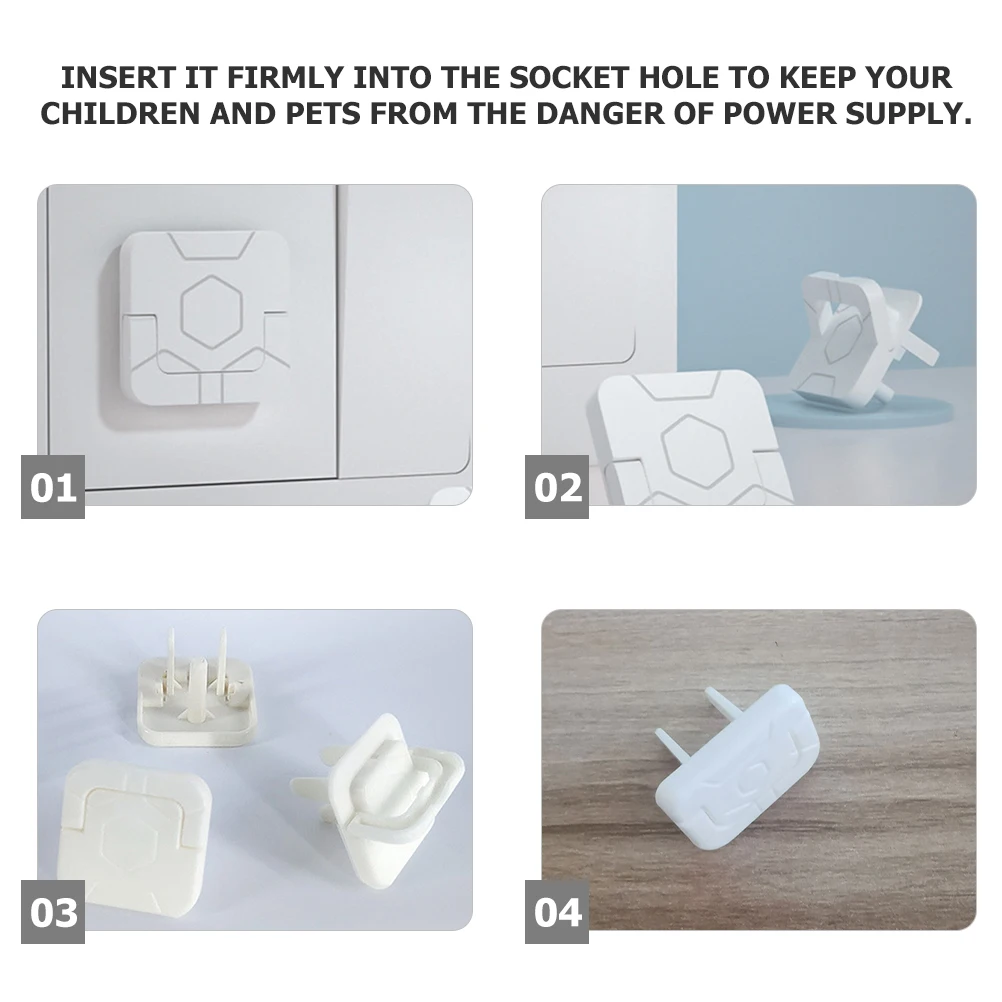 INSERT IT FIRMLY INTO THE SOCKET HOLE TO KEEP YOUR CHILDREN AND PETS FROM THE DANGER OF POWER SUPPLY.

01

02

03

04