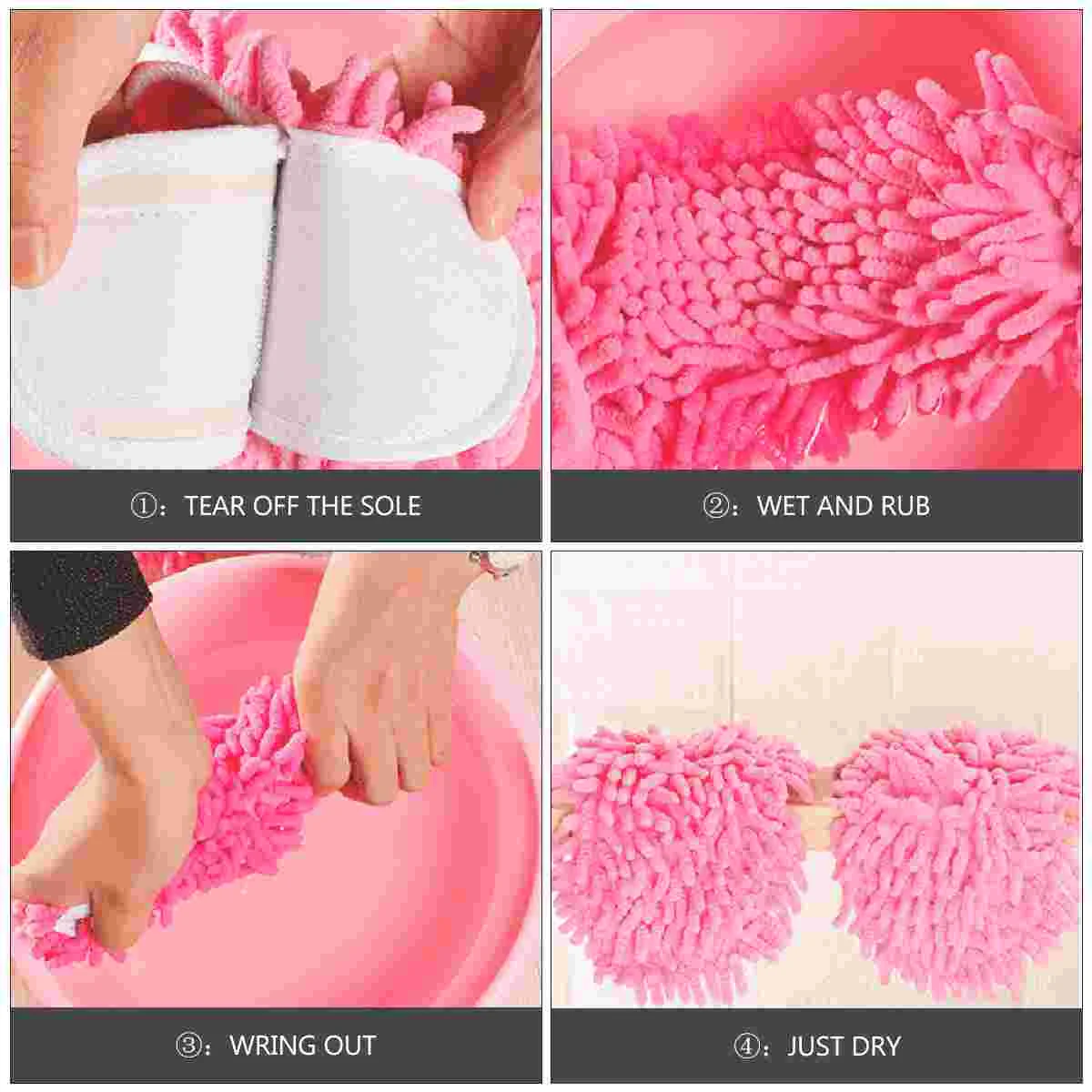 ①: TEAR OFF THE SOLE

②: WET AND RUB

③: WRING OUT

④: JUST DRY