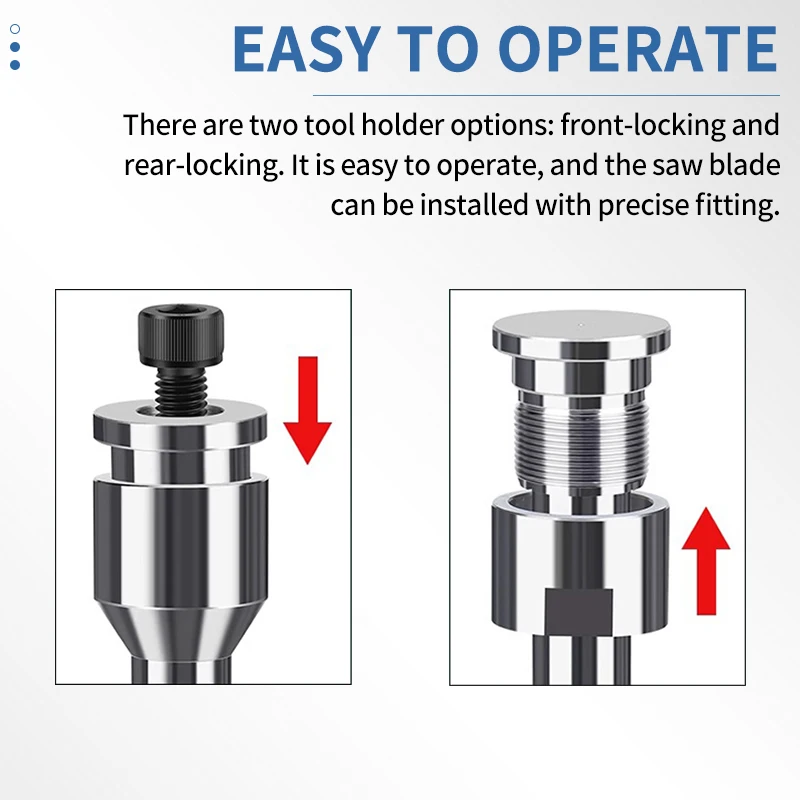 EASY TO OPERATE

There are two tool holder options: front-locking and rear-locking. It is easy to operate, and the saw blade can be installed with precise fitting.