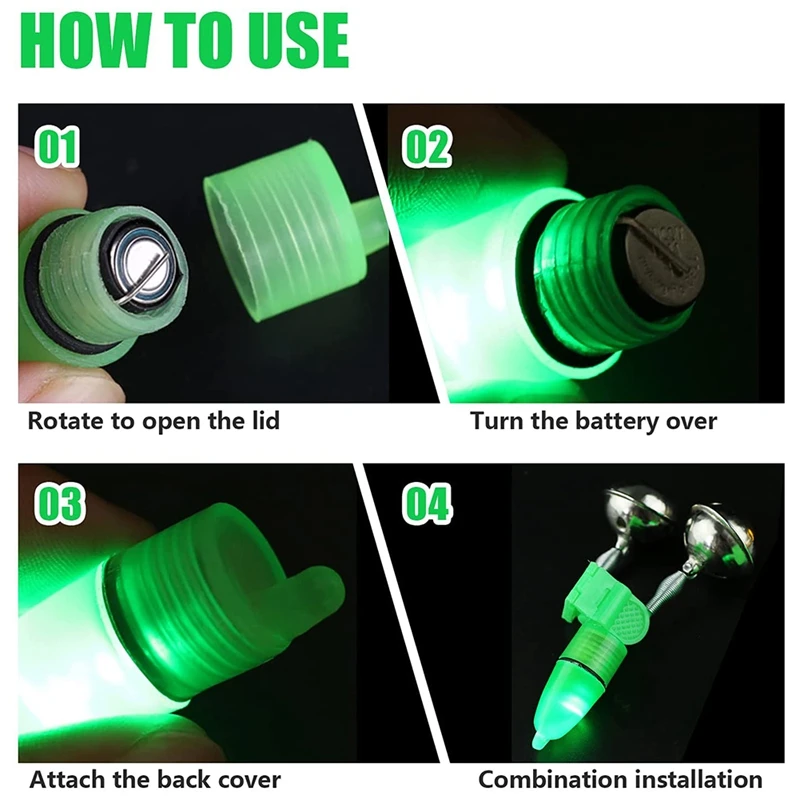 HOW TO USE

01

Rotate to open the lid

02

Turn the battery over

03

Attach the back cover

04

Combination installation