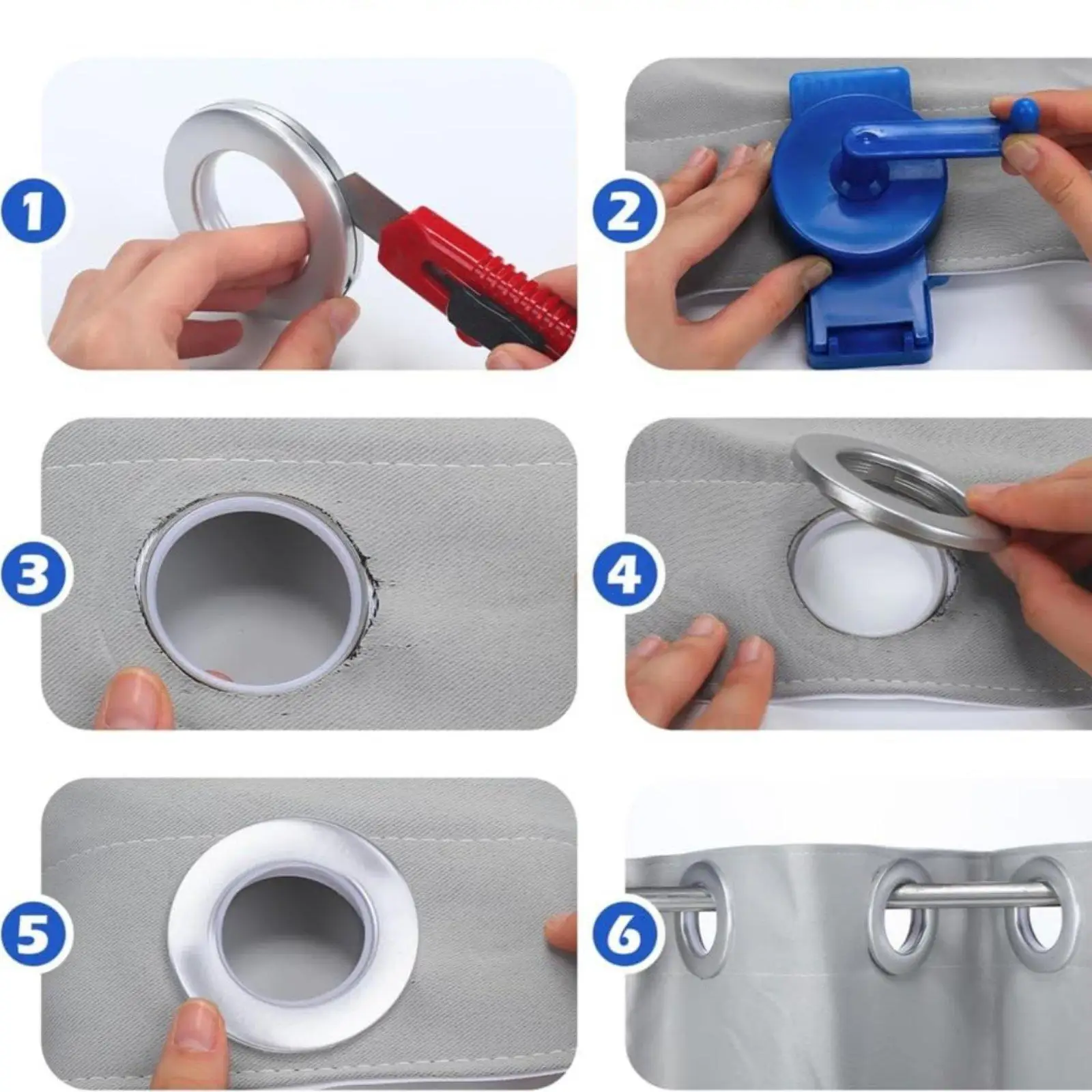 1
2
3
4
5
6