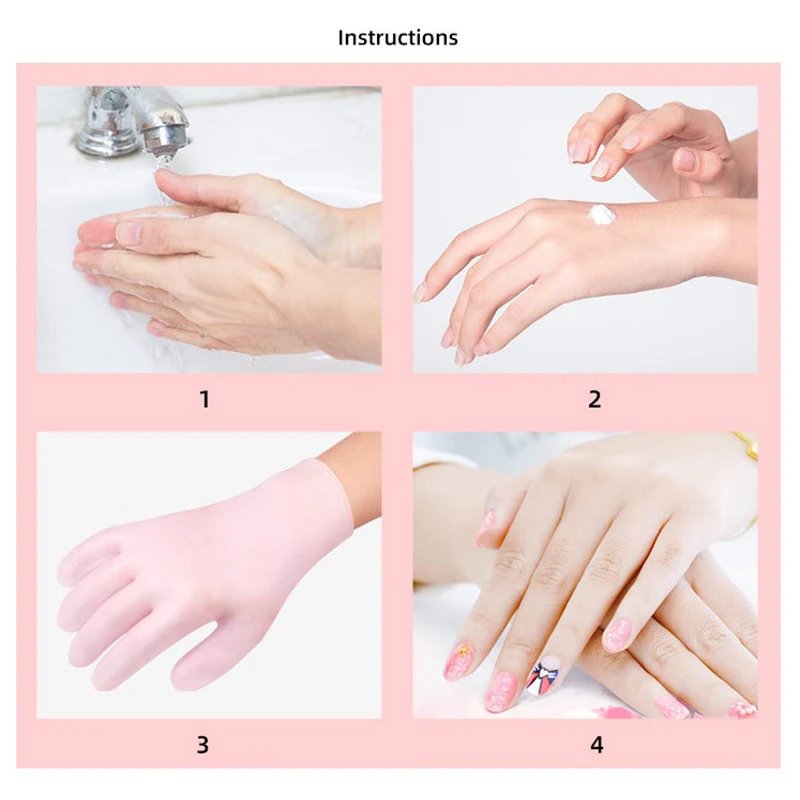 Instructions

1

2

3

4