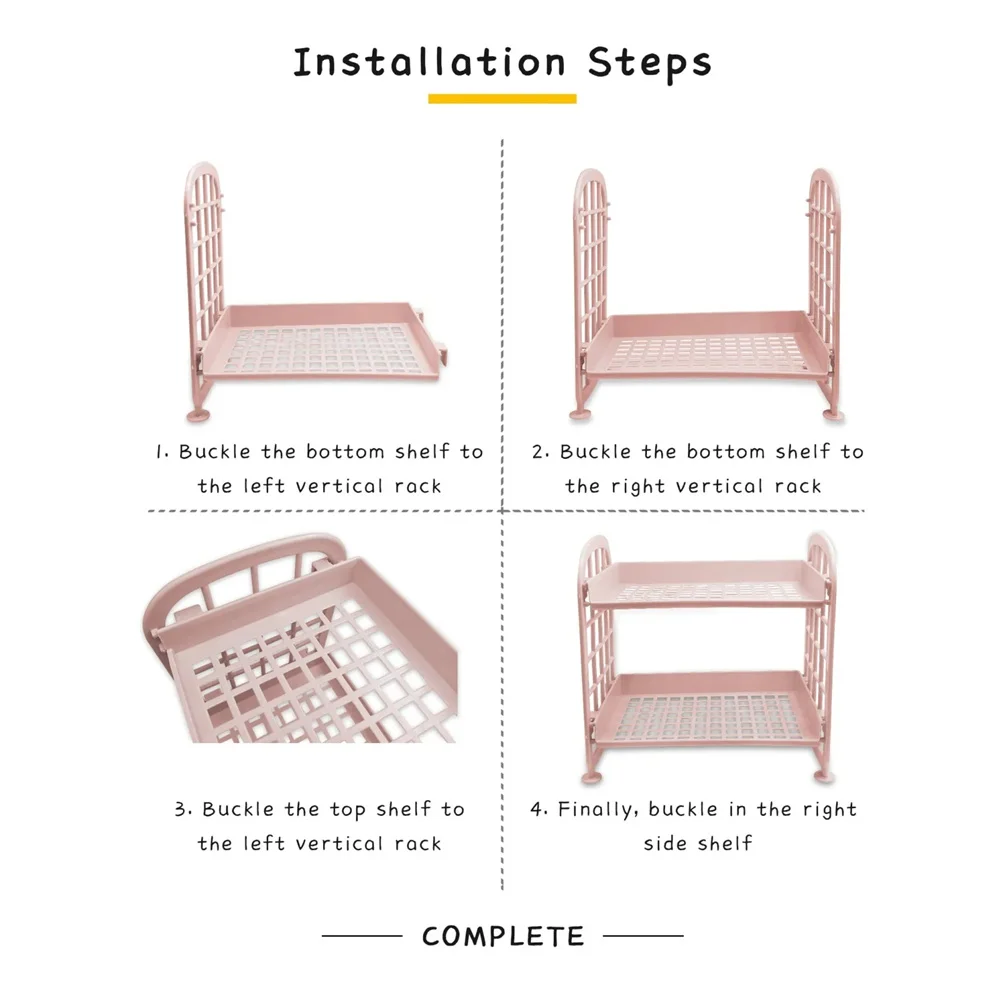 Installation Steps

1. Buckle the bottom shelf to the left vertical rack

2. Buckle the bottom shelf to the right vertical rack

3. Buckle the top shelf to the left vertical rack

4. Finally, buckle in the right side shelf

COMPLETE