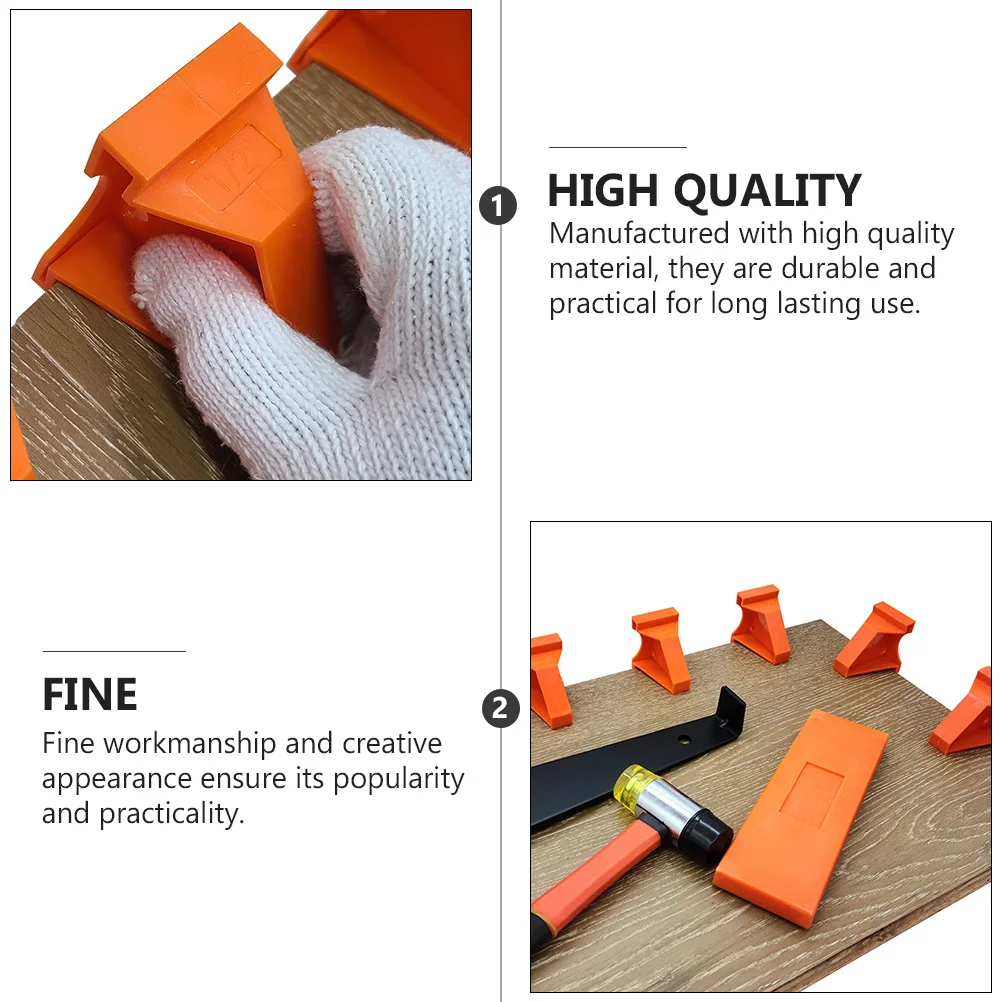 1/2"

1

HIGH QUALITY

Manufactured with high quality material, they are durable and practical for long lasting use.

FINE

Fine workmanship and creative appearance ensure its popularity and practicality.

2