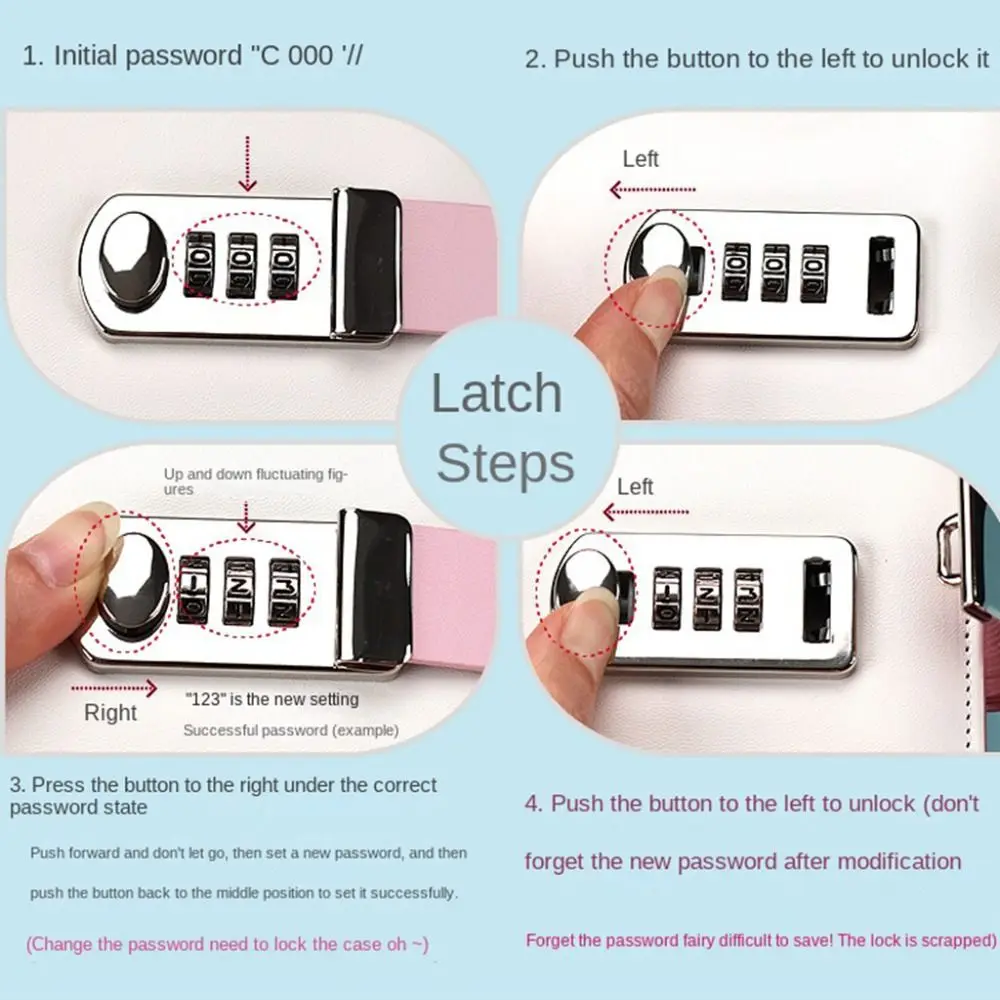 1. Initial password "C 000 '//

2. Push the button to the left to unlock it

Left

Latch Steps

Up and down fluctuating figures

Left

Right

"123" is the new setting

Successful password (example)

3. Press the button to the right under the correct password state

Push forward and don't let go, then set a new password, and then push the button back to the middle position to set it successfully.

(Change the password need to lock the case oh ~)

4. Push the button to the left to unlock (don't forget the new password after modification

Forget the password fairy difficult to save! The lock is scrapped)