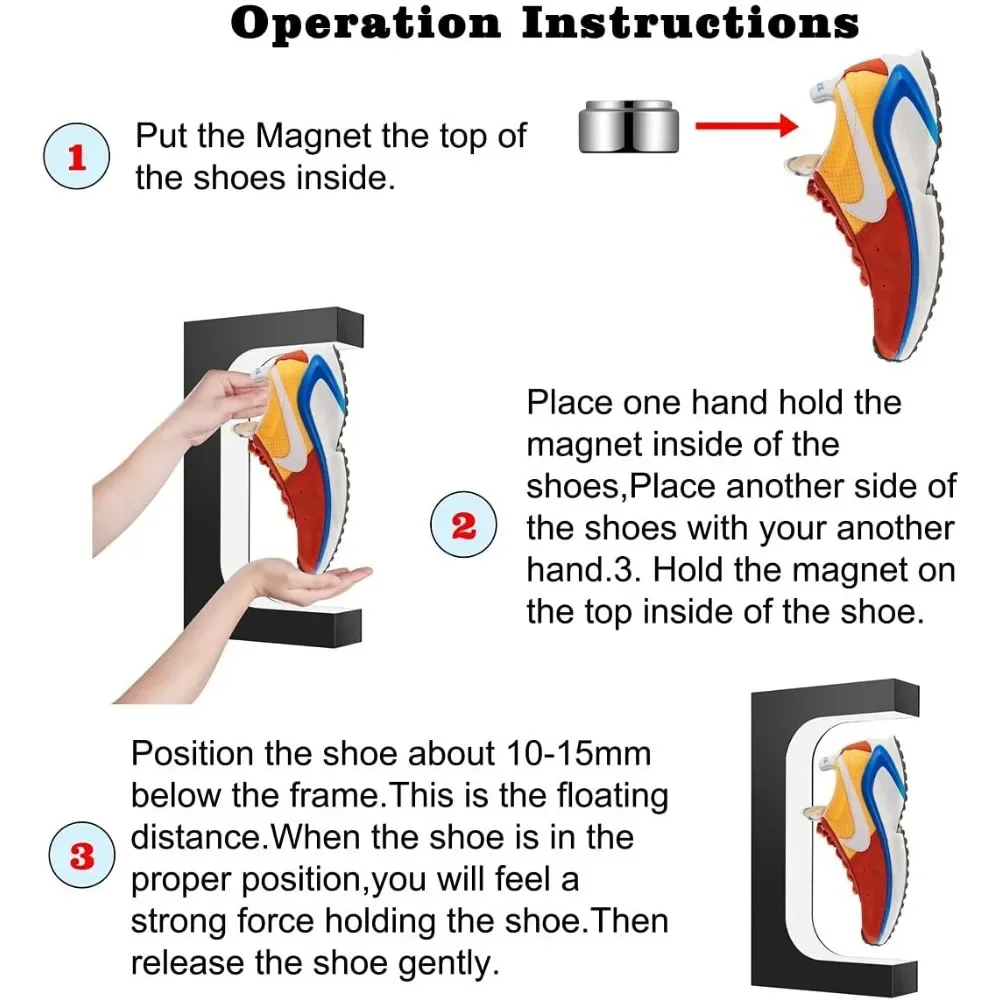 Operation Instructions

1 Put the Magnet the top of the shoes inside.

2 Place one hand hold the magnet inside of the shoes,Place another side of the shoes with your another hand.3. Hold the magnet on the top inside of the shoe.

3 Position the shoe about 10-15mm below the frame.This is the floating distance.When the shoe is in the proper position,you will feel a strong force holding the shoe.Then release the shoe gently.