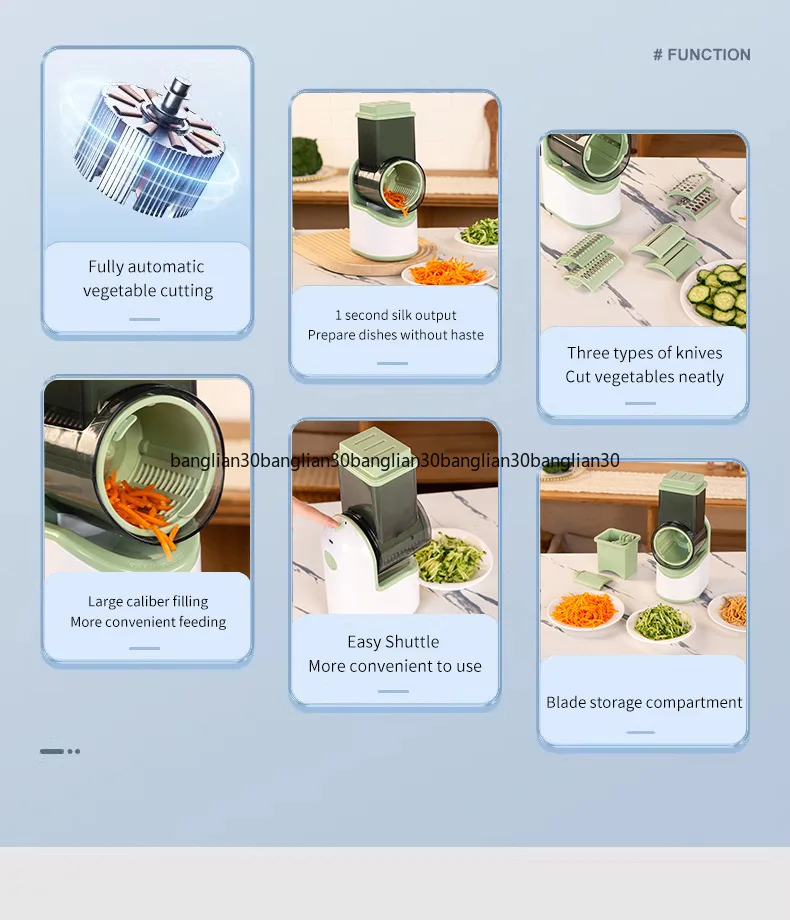 # FUNCTION

Fully automatic vegetable cutting

1 second silk output
Prepare dishes without haste

Three types of knives
Cut vegetables neatly

banglian30banglian30banglian30banglian30banglian30

Large caliber filling
More convenient feeding

Easy Shuttle
More convenient to use

Blade storage compartment