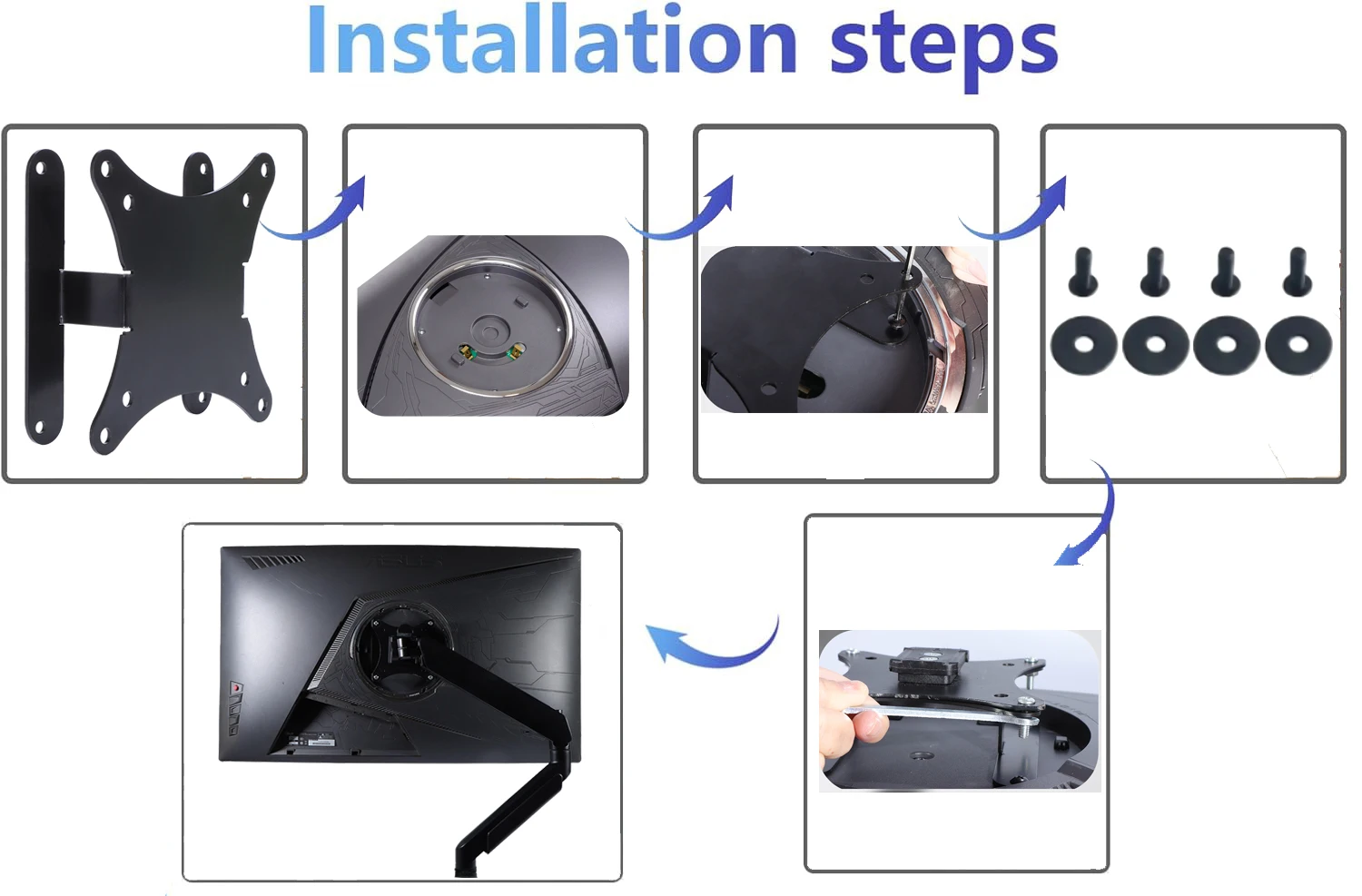 Installation steps