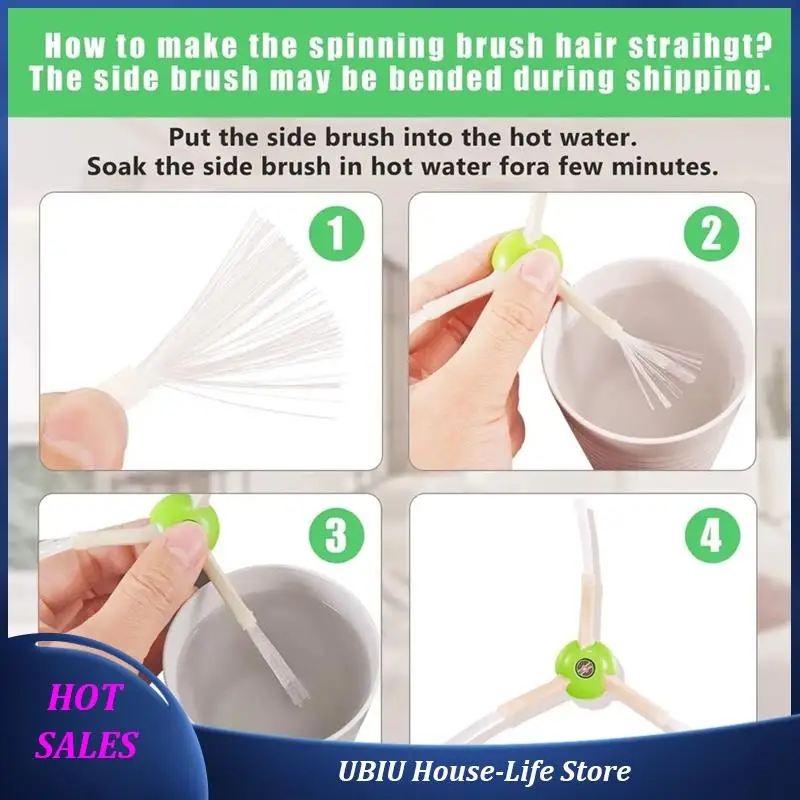 How to make the spinning brush hair straihgt?
The side brush may be bended during shipping.

Put the side brush into the hot water.
Soak the side brush in hot water fora few minutes.

1

2

3

4

HOT SALES

UBIU House-Life Store