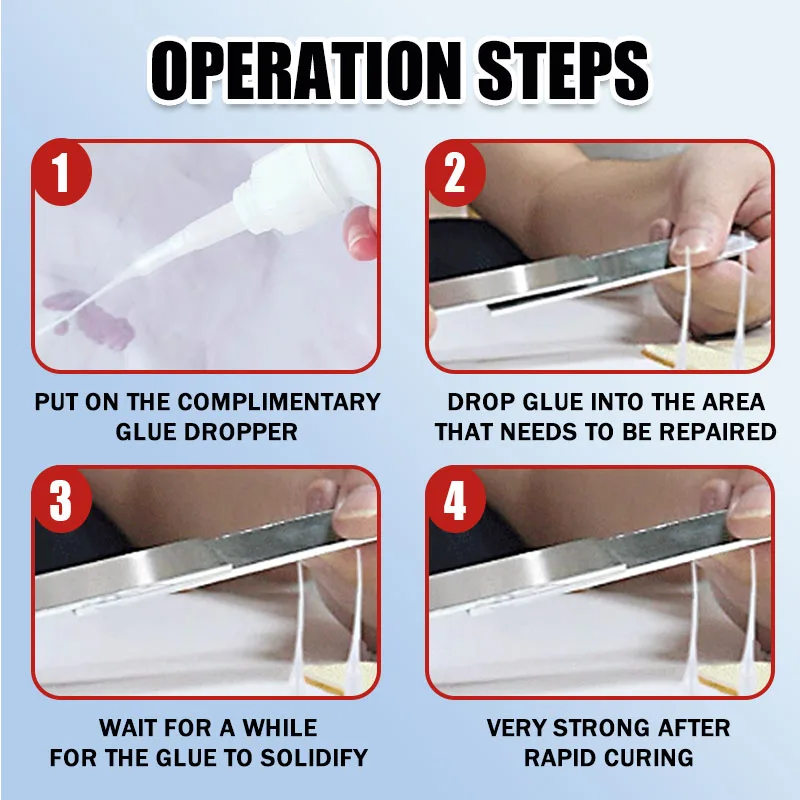 OPERATION STEPS

1

PUT ON THE COMPLIMENTARY GLUE DROPPER

2

DROP GLUE INTO THE AREA THAT NEEDS TO BE REPAIRED

3

WAIT FOR A WHILE FOR THE GLUE TO SOLIDIFY

4

VERY STRONG AFTER RAPID CURING